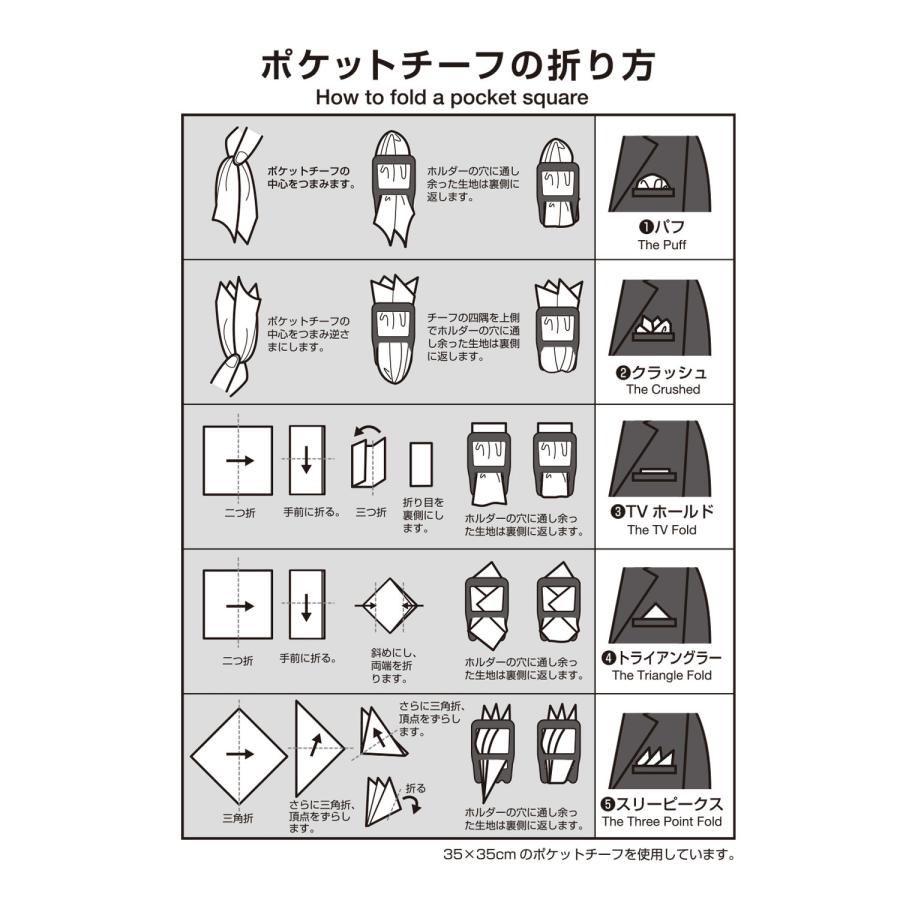 ポケットチーフの折り方
How to fold a pocket square

ポケットチーフの中心をつまみます。

ホルダーの穴に通し余った生地は裏側に返します。

❶パフ
The Puff

ポケットチーフの中心をつまみ逆さまにします。

チーフの四隅を上側でホルダーの穴に通し余った生地は裏側に返します。

❷クラッシュ
The Crushed

二つ折

手前に折る。

三つ折

折り目を裏側にします。

ホルダーの穴に通し余った生地は裏側に返します。

❸TV ホールド
The TV Fold

二つ折

手前に折る。

斜めにし、両端を折ります。

ホルダーの穴に通し余った生地は裏側に返します。

❹トライアングラー
The Triangle Fold

三角折

さらに三角折、頂点をずらします。

さらに三角折、頂点をずらします。

折る

ホルダーの穴に通し余った生地は裏側に返します。

❺スリーピークス
The Three Point Fold

35×35cm のポケットチーフを使用しています。