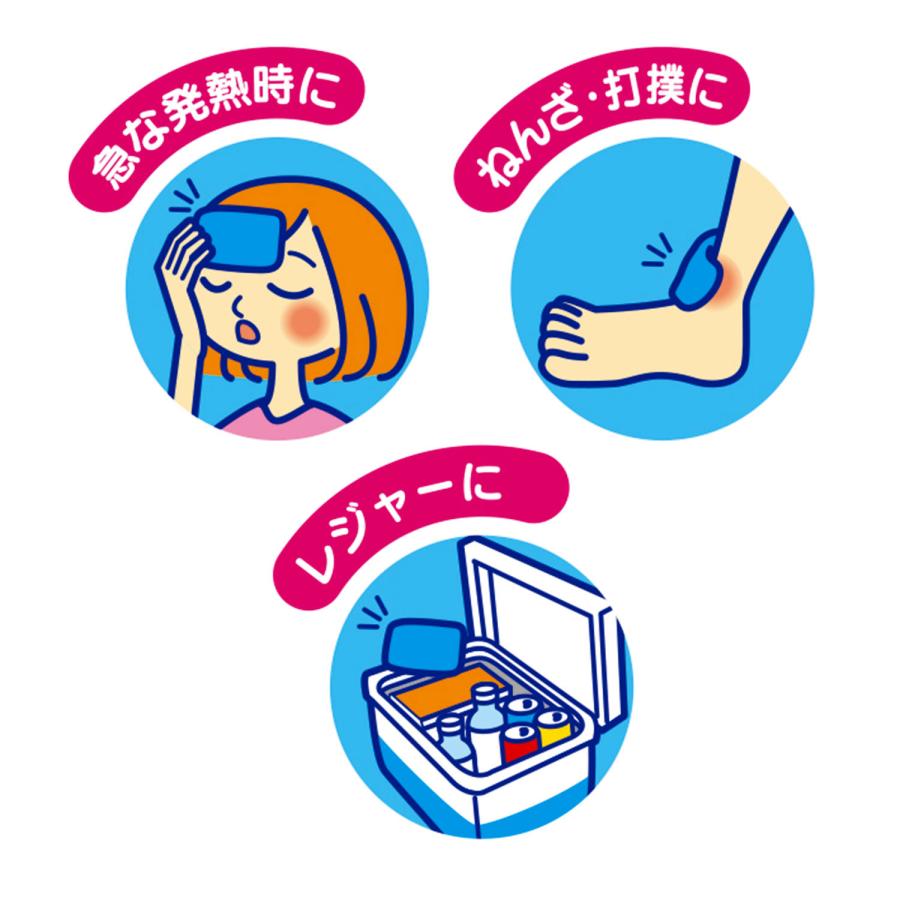 急な発熱時に

ねんざ・打撲に

レジャーに