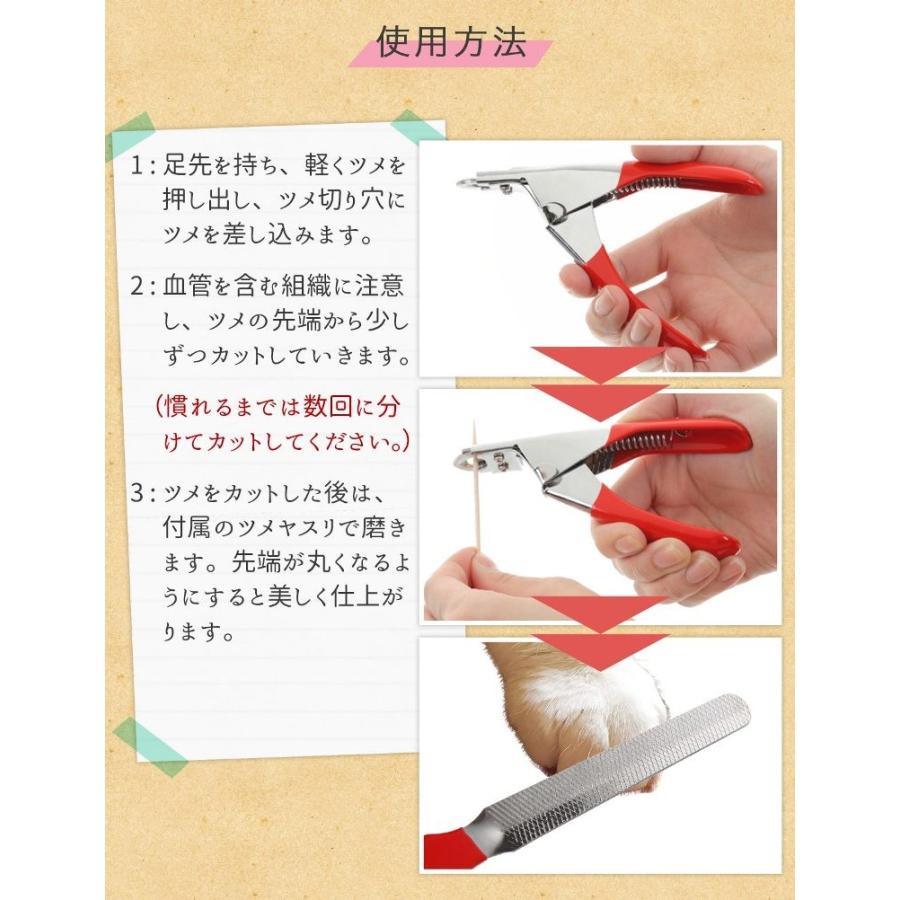 使用方法

1：足先を持ち、軽くツメを押し出し、ツメ切り穴にツメを差し込みます。

2：血管を含む組織に注意し、ツメの先端から少しずつカットしていきます。

（慣れるまでは数回に分けてカットしてください。）

3：ツメをカットした後は、付属のツメヤスリで磨きます。先端が丸くなるようにすると美しく仕上がります。