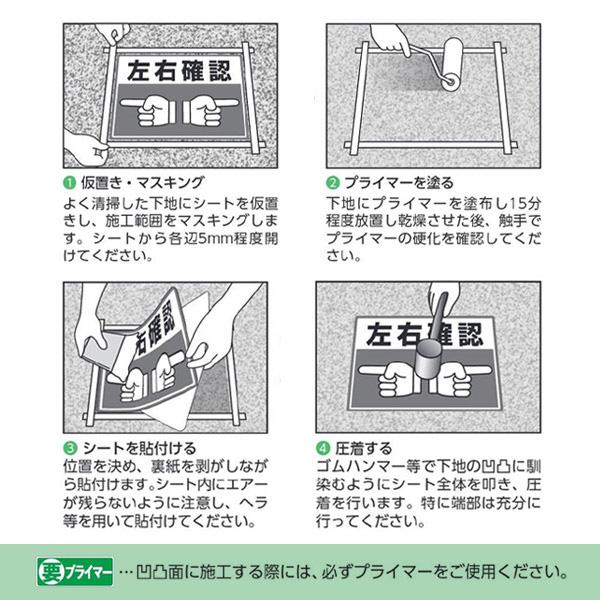 左右確認

❶ 仮置き・マスキング
よく清掃した下地にシートを仮置きし、施工範囲をマスキングします。シートから各辺5mm程度開けてください。

❷ プライマーを塗る
下地にプライマーを塗布し15分程度放置し乾燥させた後、触手でプライマーの硬化を確認してください。

右確認

❸ シートを貼付ける
位置を決め、裏紙を剥がしながら貼付けます。シート内にエアーが残らないように注意し、ヘラ等を用いて貼付けてください。

左右確認

❹ 圧着する
ゴムハンマー等で下地の凹凸に馴染むようにシート全体を叩き、圧着を行います。特に端部は充分に行ってください。

要プライマー …凹凸面に施工する際には、必ずプライマーをご使用ください。