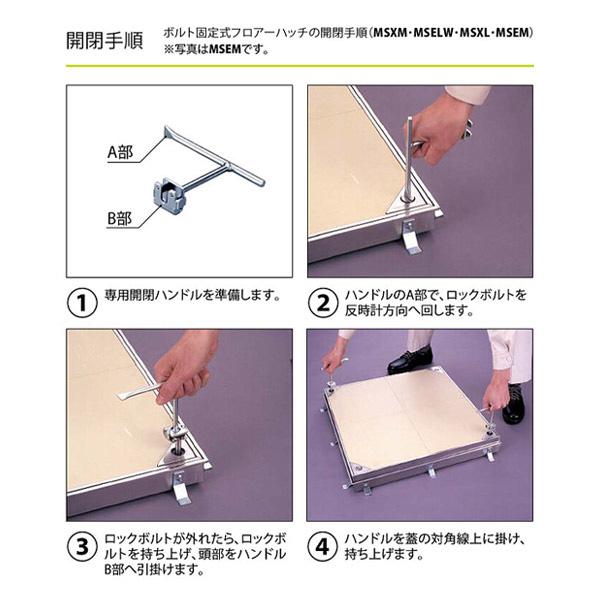 開閉手順

ボルト固定式フロアーハッチの開閉手順（MSXM・MSELW・MSXL・MSEM）
※写真はMSEMです。

A部

B部

1 専用開閉ハンドルを準備します。

2 ハンドルのA部で、ロックボルトを反時計方向へ回します。

3 ロックボルトが外れたら、ロックボルトを持ち上げ、頭部をハンドルB部へ引掛けます。

4 ハンドルを蓋の対角線上に掛け、持ち上げます。