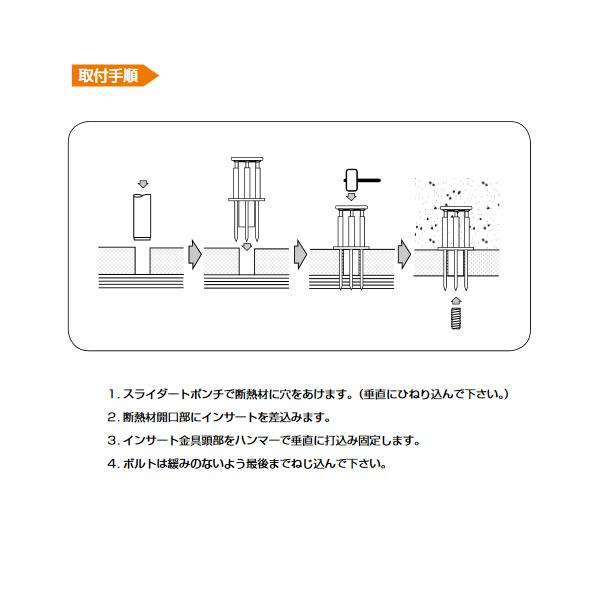 取付手順

1. スライダートポンチで断熱材に穴をあけます。(垂直にひねり込んで下さい。)

2. 断熱材開口部にインサートを差込みます。

3. インサート金具頭部をハンマーで垂直に打込み固定します。

4. ボルトは緩みのないよう最後までねじ込んで下さい。