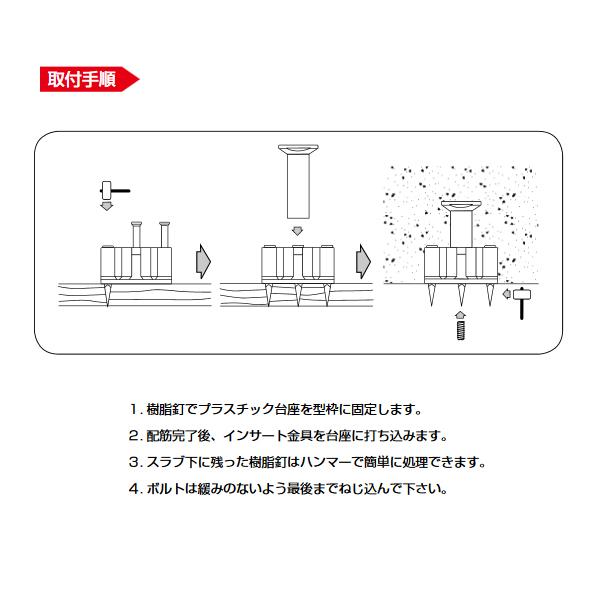 取付手順

1. 樹脂釘でプラスチック台座を型枠に固定します。

2. 配筋完了後、インサート金具を台座に打ち込みます。

3. スラブ下に残った樹脂釘はハンマーで簡単に処理できます。

4. ボルトは緩みのないよう最後までねじ込んで下さい。