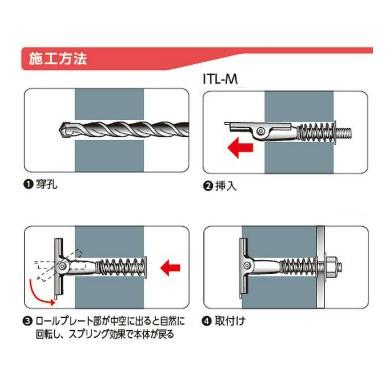 施工方法

ITL-M

❶ 穿孔

❷ 挿入

❸ ロールプレート部が中空に出ると自然に回転し、スプリング効果で本体が戻る

❹ 取付け