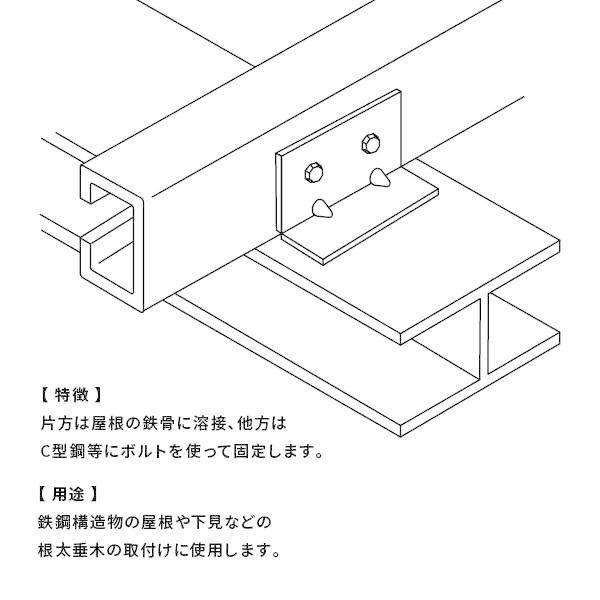 【 特徴 】
片方は屋根の鉄骨に溶接、他方はC型鋼等にボルトを使って固定します。

【 用途 】
鉄鋼構造物の屋根や下見などの根太垂木の取付けに使用します。