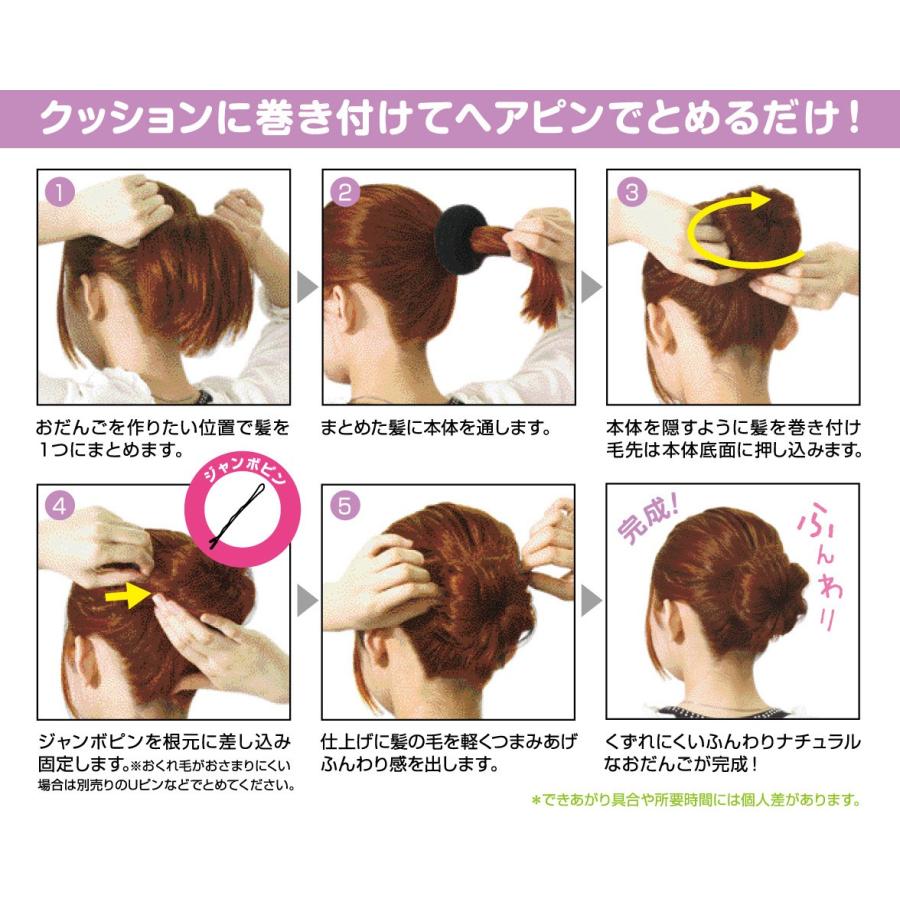 クッションに巻き付けてヘアピンでとめるだけ！

1
おだんごを作りたい位置で髪を1つにまとめます。

2
まとめた髪に本体を通します。

3
本体を隠すように髪を巻き付け毛先は本体底面に押し込みます。

4
ジャンボピン
ジャンボピンを根元に差し込み固定します。※おくれ毛がおさまりにくい場合は別売りのUピンなどでとめてください。

5
仕上げに髪の毛を軽くつまみあげふんわり感を出します。

完成！
ふんわり
くずれにくいふんわりナチュラルなおだんごが完成！

＊できあがり具合や所要時間には個人差があります。