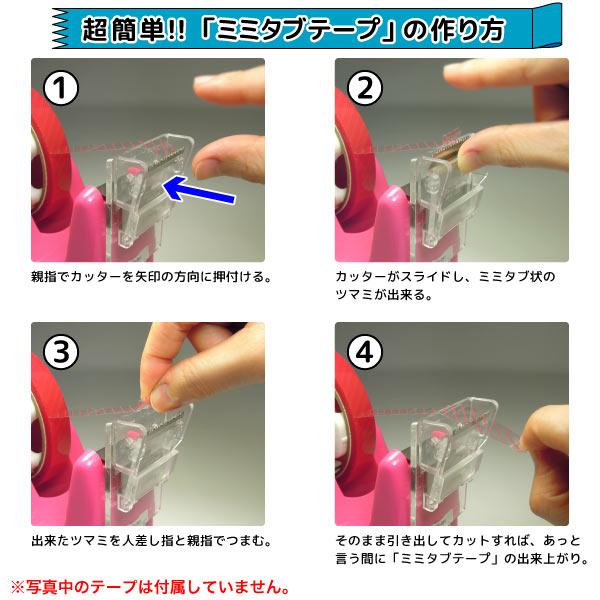 超簡単!!「ミミタブテープ」の作り方

1

親指でカッターを矢印の方向に押付ける。

2

カッターがスライドし、ミミタブ状のツマミが出来る。

3

出来たツマミを人差し指と親指でつまむ。

4

そのまま引き出してカットすれば、あっと言う間に「ミミタブテープ」の出来上がり。

※写真中のテープは付属していません。