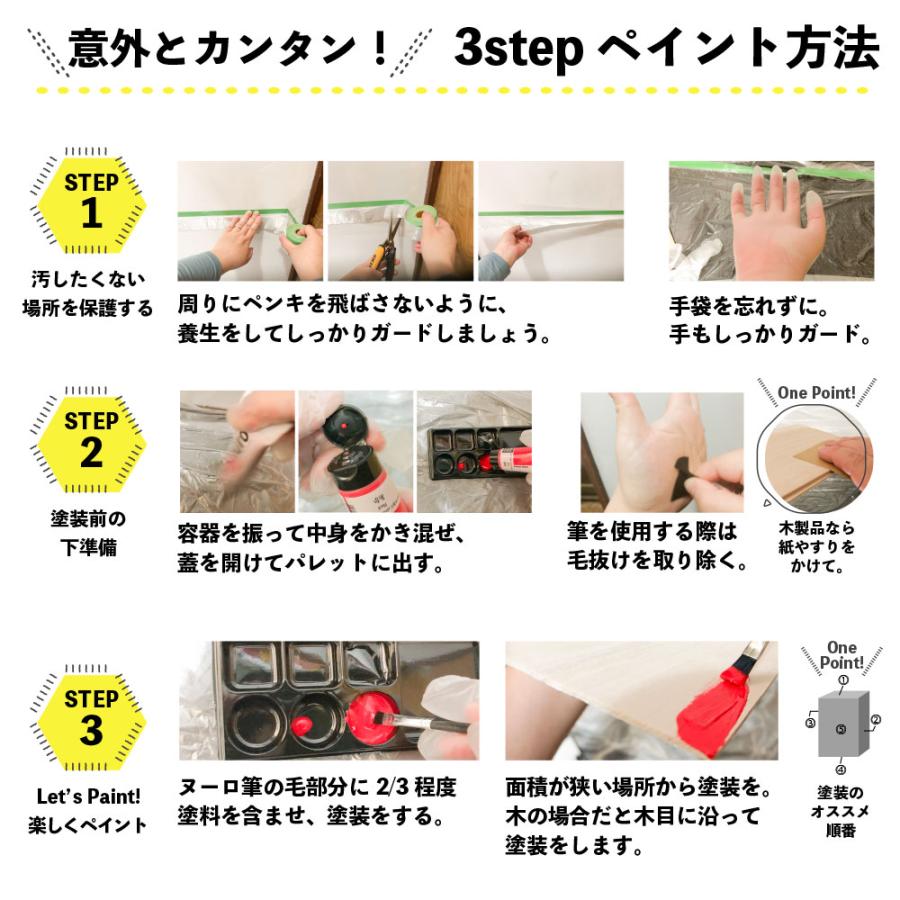 意外とカンタン！ 3step ペイント方法

STEP 1
汚したくない場所を保護する

周りにペンキを飛ばさないように、養生をしてしっかりガードしましょう。

手袋を忘れずに。手もしっかりガード。

STEP 2
塗装前の下準備

容器を振って中身をかき混ぜ、蓋を開けてパレットに出す。

筆を使用する際は毛抜けを取り除く。

One Point!
木製品なら紙やすりをかけて。

STEP 3
Let's Paint! 楽しくペイント

ヌーロ筆の毛部分に 2/3 程度塗料を含ませ、塗装をする。

面積が狭い場所から塗装を。木の場合だと木目に沿って塗装をします。

One Point!
①
②
③
④
⑤
塗装のオススメ順番