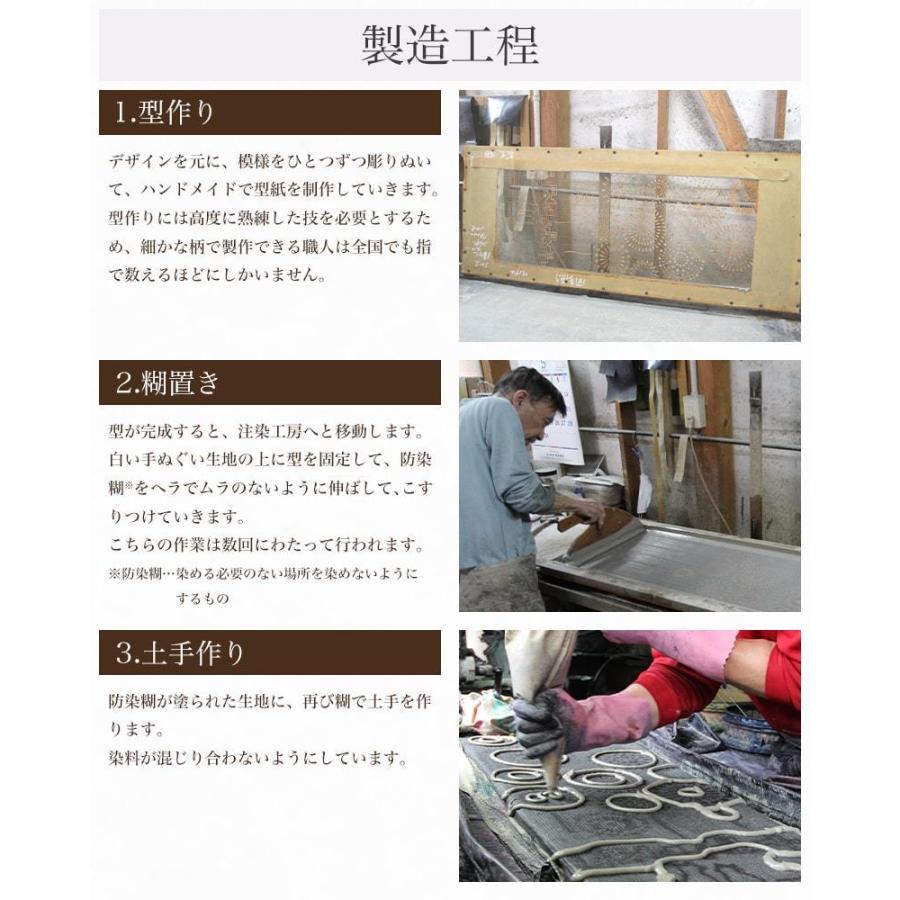 製造工程

1.型作り

デザインを元に、模様をひとつずつ彫りぬいて、ハンドメイドで型紙を制作していきます。型作りには高度に熟練した技を必要とするため、細かな柄で製作できる職人は全国でも指で数えるほどにしかいません。

2.糊置き

型が完成すると、注染工房へと移動します。白い手ぬぐい生地の上に型を固定して、防染糊※をヘラでムラのないように伸ばして、こすりつけていきます。
こちらの作業は数回にわたって行われます。
※防染糊…染める必要のない場所を染めないようにするもの

3.土手作り

防染糊が塗られた生地に、再び糊で土手を作ります。
染料が混じり合わないようにしています。