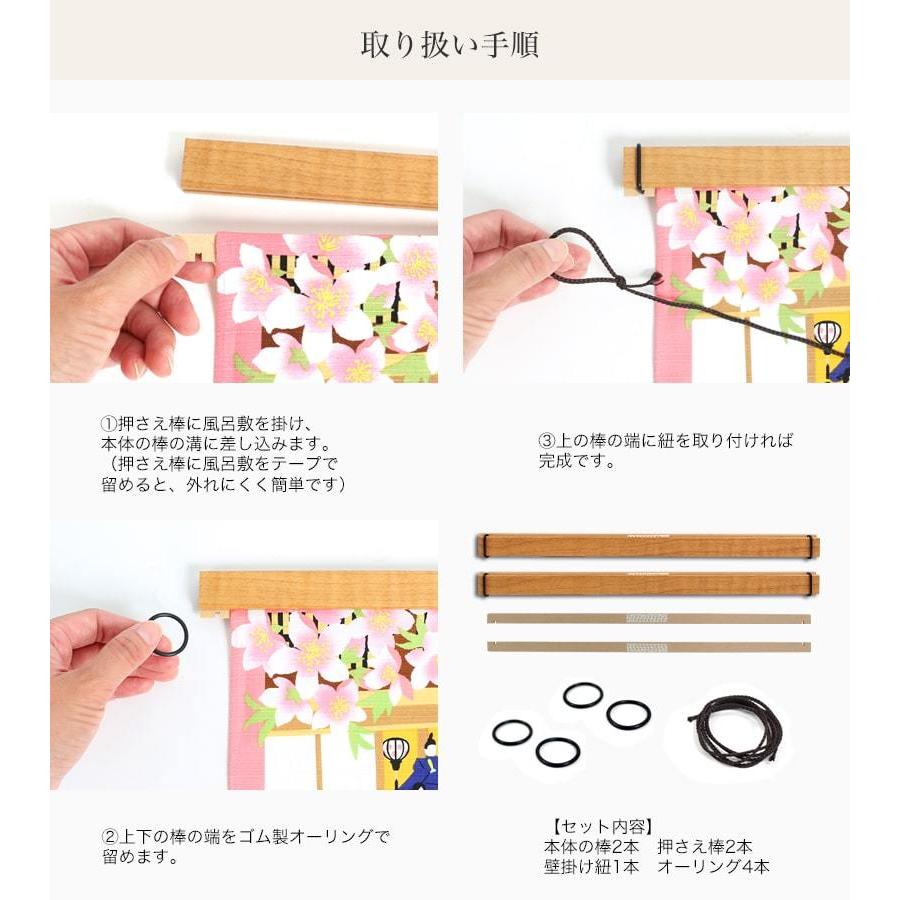 取り扱い手順

①押さえ棒に風呂敷を掛け、本体の棒の溝に差し込みます。（押さえ棒に風呂敷をテープで留めると、外れにくく簡単です）

③上の棒の端に紐を取り付ければ完成です。

②上下の棒の端をゴム製オーリングで留めます。

【セット内容】
本体の棒2本　押さえ棒2本
壁掛け紐1本　オーリング4本