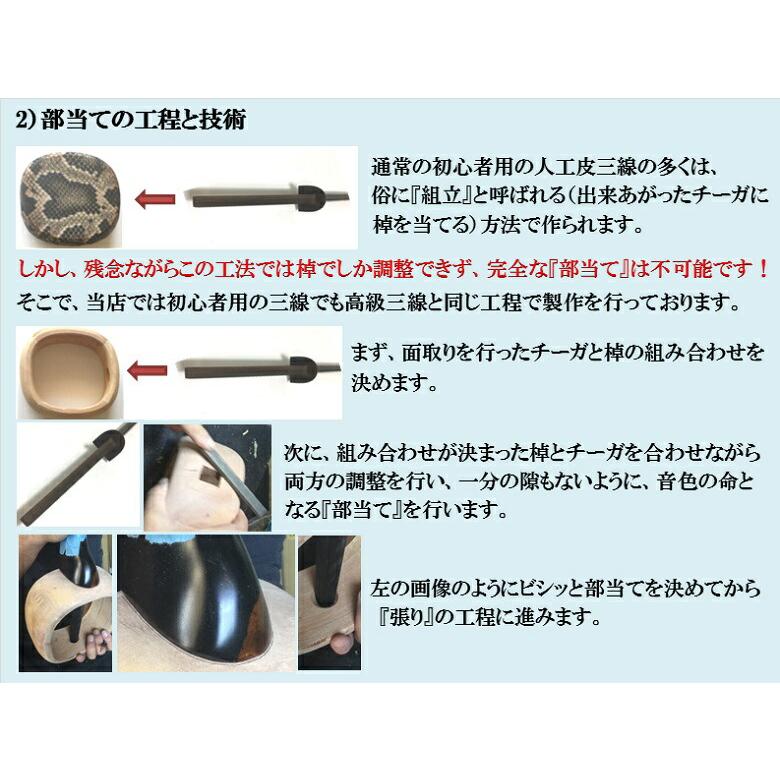 2) 部当ての工程と技術

通常の初心者用の人工皮三線の多くは、俗に『組立』と呼ばれる（出来あがったチーガに棹を当てる）方法で作られます。

しかし、残念ながらこの工法では棹でしか調整できず、完全な『部当て』は不可能です！

そこで、当店では初心者用の三線でも高級三線と同じ工程で製作を行っております。

まず、面取りを行ったチーガと棹の組み合わせを決めます。

次に、組み合わせが決まった棹とチーガを合わせながら両方の調整を行い、一分の隙もないように、音色の命となる『部当て』を行います。

左の画像のようにビシッと部当てを決めてから『張り』の工程に進みます。