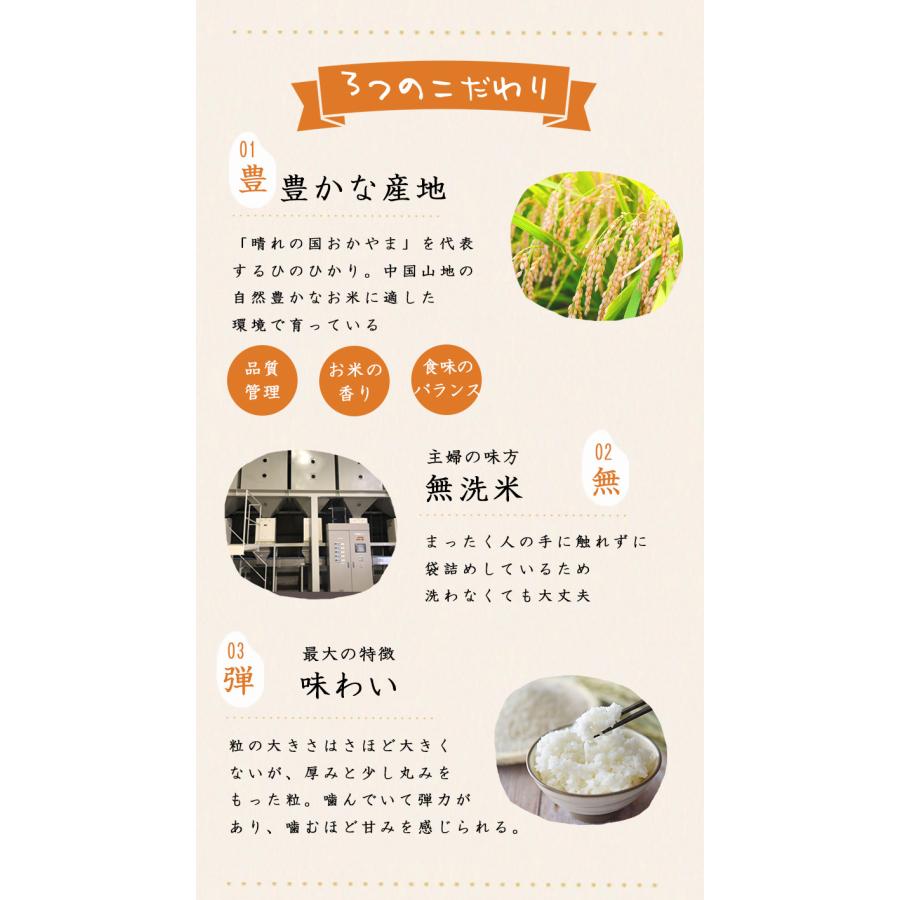 3つのこだわり

01
豊
豊かな産地

「晴れの国おかやま」を代表するひのひかり。中国山地の自然豊かなお米に適した環境で育っている

品質管理

お米の香り

食味のバランス

主婦の味方
無洗米
02
無

まったく人の手に触れずに袋詰めしているため洗わなくても大丈夫

03
弾
最大の特徴
味わい

粒の大きさはさほど大きくないが、厚みと少し丸みをもった粒。噛んでいて弾力があり、噛むほど甘みを感じられる。