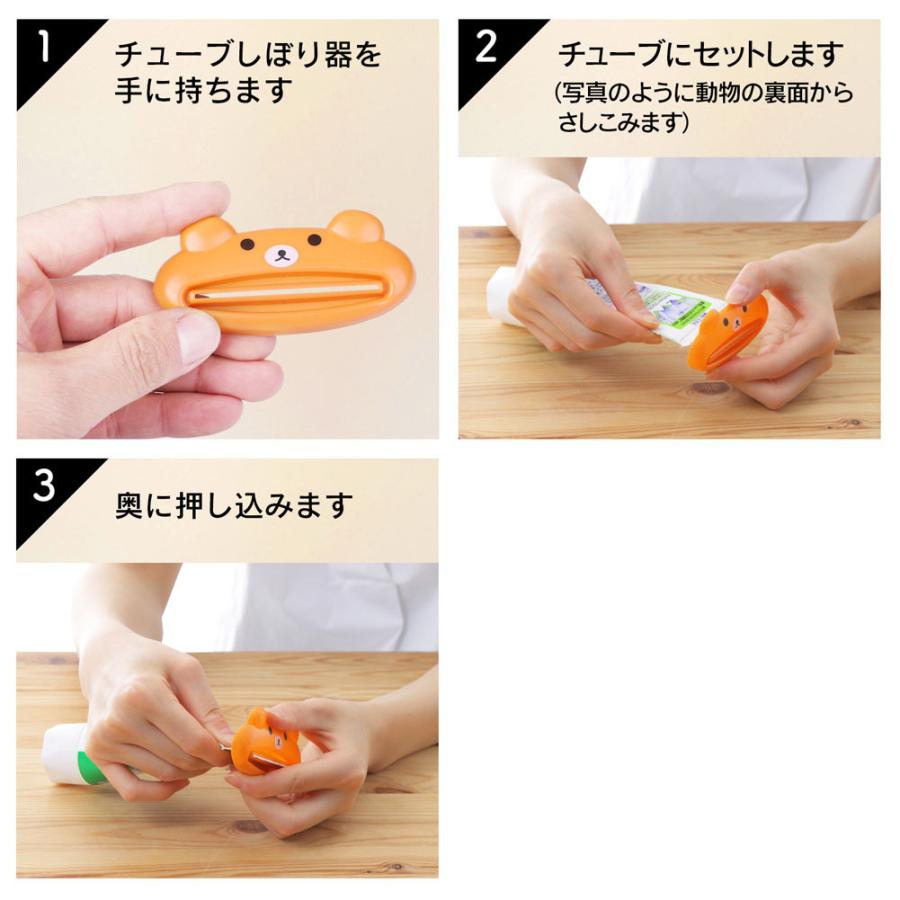 1
チューブしぼり器を手に持ちます

2
チューブにセットします
(写真のように動物の裏面からさしこみます)

3
奥に押し込みます