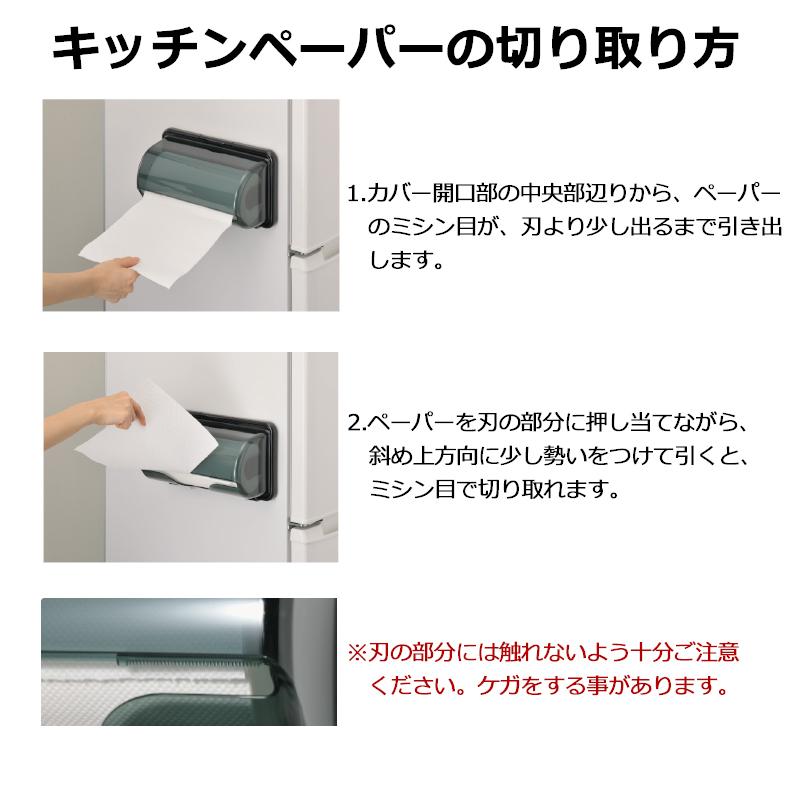 キッチンペーパーの切り取り方

1.カバー開口部の中央部辺りから、ペーパーのミシン目が、刃より少し出るまで引き出します。

2.ペーパーを刃の部分に押し当てながら、斜め上方向に少し勢いをつけて引くと、ミシン目で切り取れます。

※刃の部分には触れないよう十分ご注意ください。ケガをする事があります。