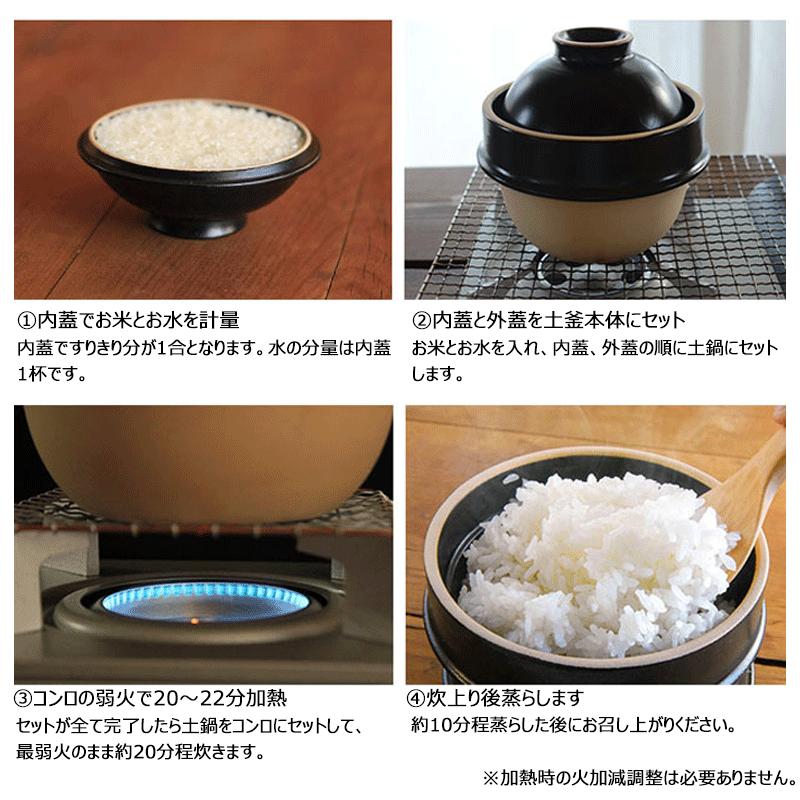 ①内蓋でお米とお水を計量
内蓋ですりきり分が1合となります。水の分量は内蓋1杯です。

②内蓋と外蓋を土釜本体にセット
お米とお水を入れ、内蓋、外蓋の順に土鍋にセットします。

③コンロの弱火で20～22分加熱
セットが全て完了したら土鍋をコンロにセットして、最弱火のまま約20分程炊きます。

④炊上り後蒸らします
約10分程蒸らした後にお召し上がりください。

※加熱時の火加減調整は必要ありません。