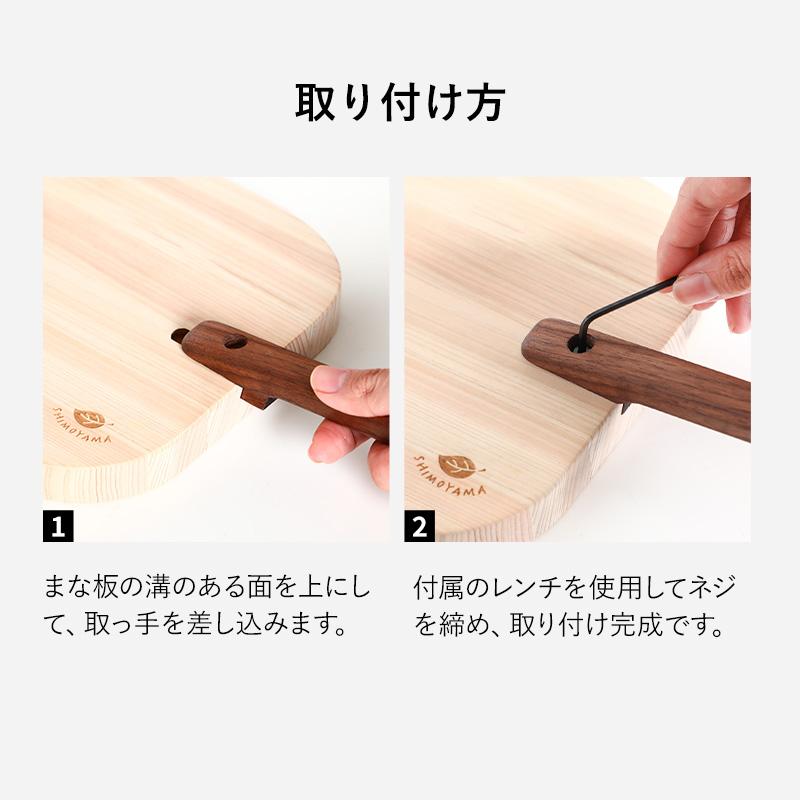 取り付け方

SHIMOYAMA

1

まな板の溝のある面を上にして、取っ手を差し込みます。

SHIMOYAMA

2

付属のレンチを使用してネジを締め、取り付け完成です。