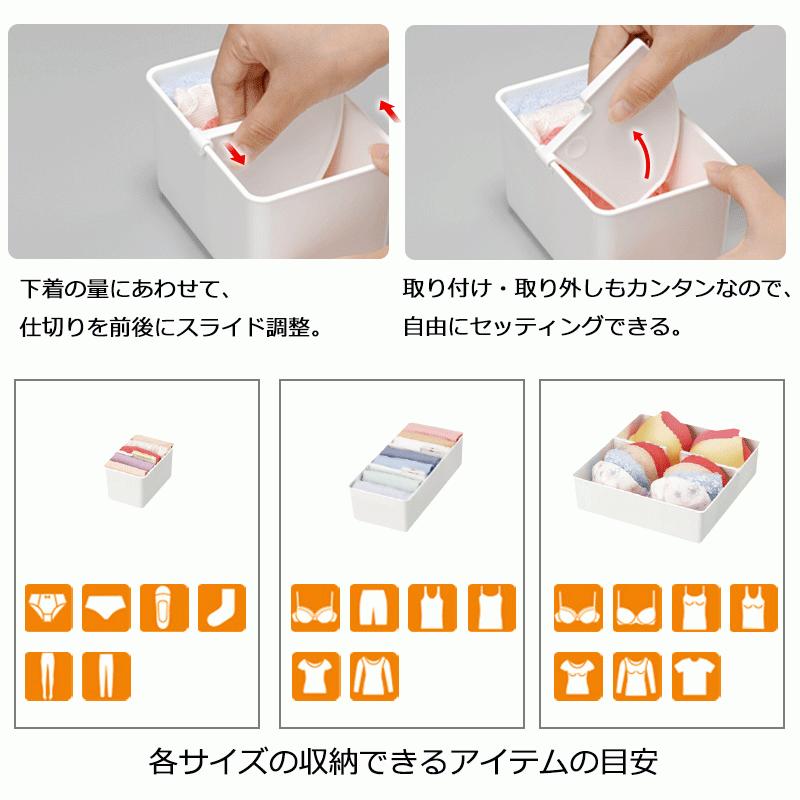 下着の量にあわせて、
仕切りを前後にスライド調整。

取り付け・取り外しもカンタンなので、
自由にセッティングできる。

各サイズの収納できるアイテムの目安