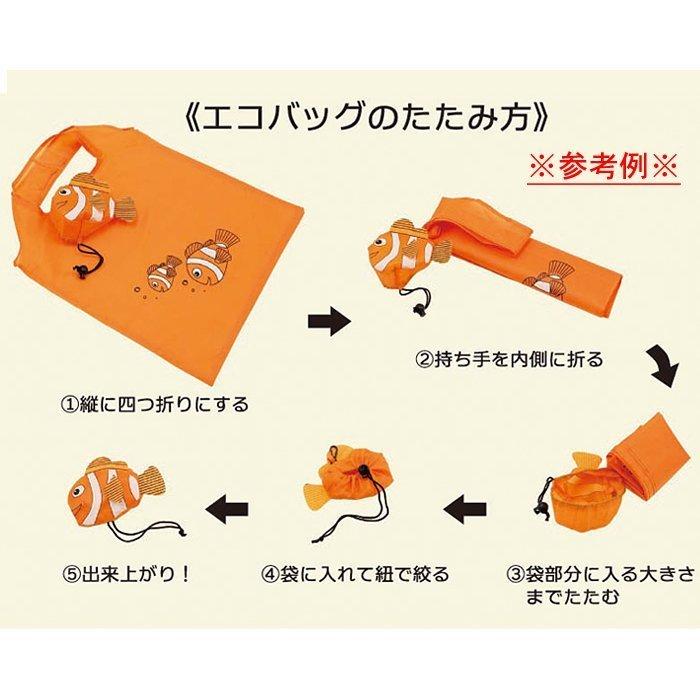 《エコバッグのたたみ方》

※参考例※

①縦に四つ折りにする

②持ち手を内側に折る

③袋部分に入る大きさまでたたむ

④袋に入れて紐で絞る

⑤出来上がり！