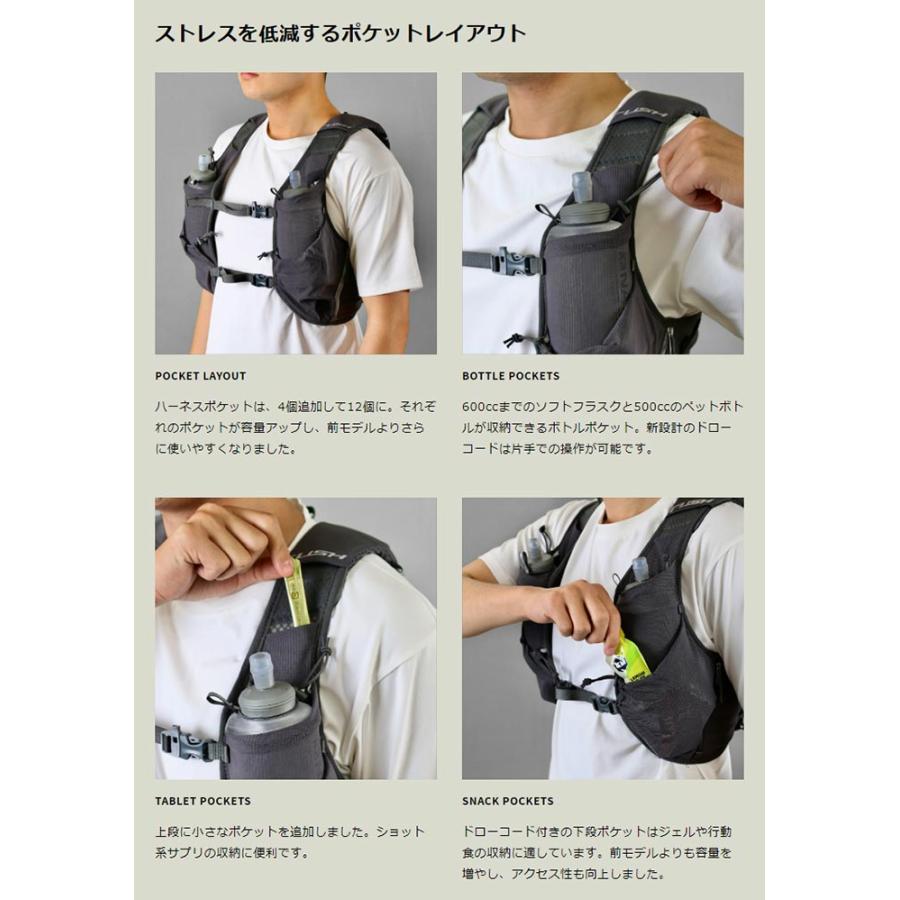 ストレスを低減するポケットレイアウト

POCKET LAYOUT

ハーネスポケットは、4個追加して12個に。それぞれのポケットが容量アップし、前モデルよりさらに使いやすくなりました。

BOTTLE POCKETS

600ccまでのソフトフラスクと500ccのペットボトルが収納できるボトルポケット。新設計のドローコードは片手での操作が可能です。

TABLET POCKETS

上段に小さなポケットを追加しました。ショット系サプリの収納に便利です。

SNACK POCKETS

ドローコード付きの下段ポケットはジェルや行動食の収納に適しています。前モデルよりも容量を増やし、アクセス性も向上しました。