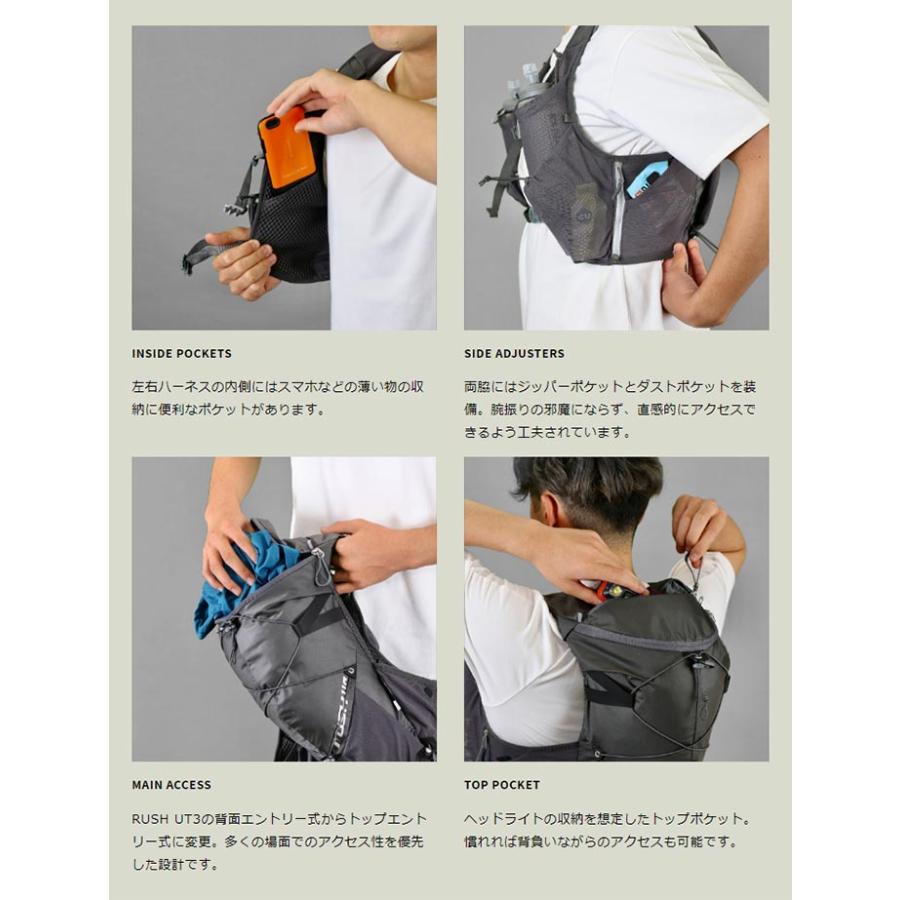 INSIDE POCKETS

左右ハーネスの内側にはスマホなどの薄い物の収納に便利なポケットがあります。

SIDE ADJUSTERS

両脇にはジッパーポケットとダストポケットを装備。腕振りの邪魔にならず、直感的にアクセスできるよう工夫されています。

MAIN ACCESS

RUSH UT3の背面エントリー式からトップエントリー式に変更。多くの場面でのアクセス性を優先した設計です。

TOP POCKET

ヘッドライトの収納を想定したトップポケット。慣れれば背負いながらのアクセスも可能です。