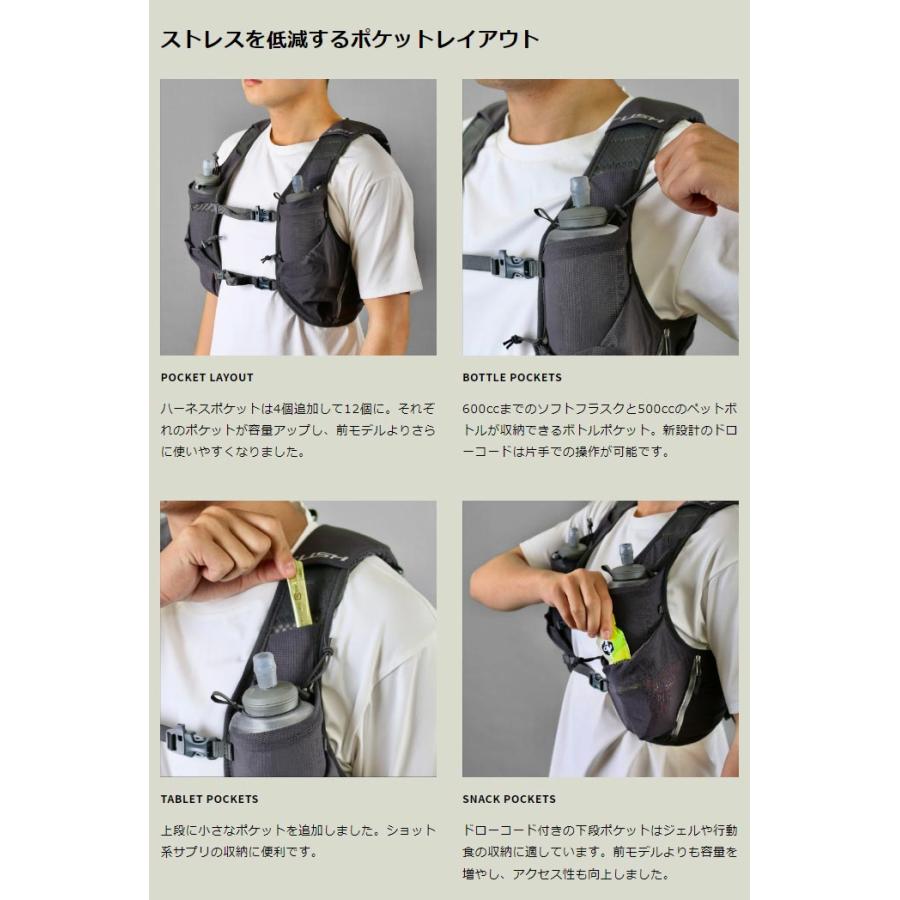 ストレスを低減するポケットレイアウト

POCKET LAYOUT

ハーネスポケットは4個追加して12個に。それぞれのポケットが容量アップし、前モデルよりさらに使いやすくなりました。

BOTTLE POCKETS

600ccまでのソフトフラスクと500ccのペットボトルが収納できるボトルポケット。新設計のドローコードは片手での操作が可能です。

TABLET POCKETS

上段に小さなポケットを追加しました。ショット系サプリの収納に便利です。

SNACK POCKETS

ドローコード付きの下段ポケットはジェルや行動食の収納に適しています。前モデルよりも容量を増やし、アクセス性も向上しました。