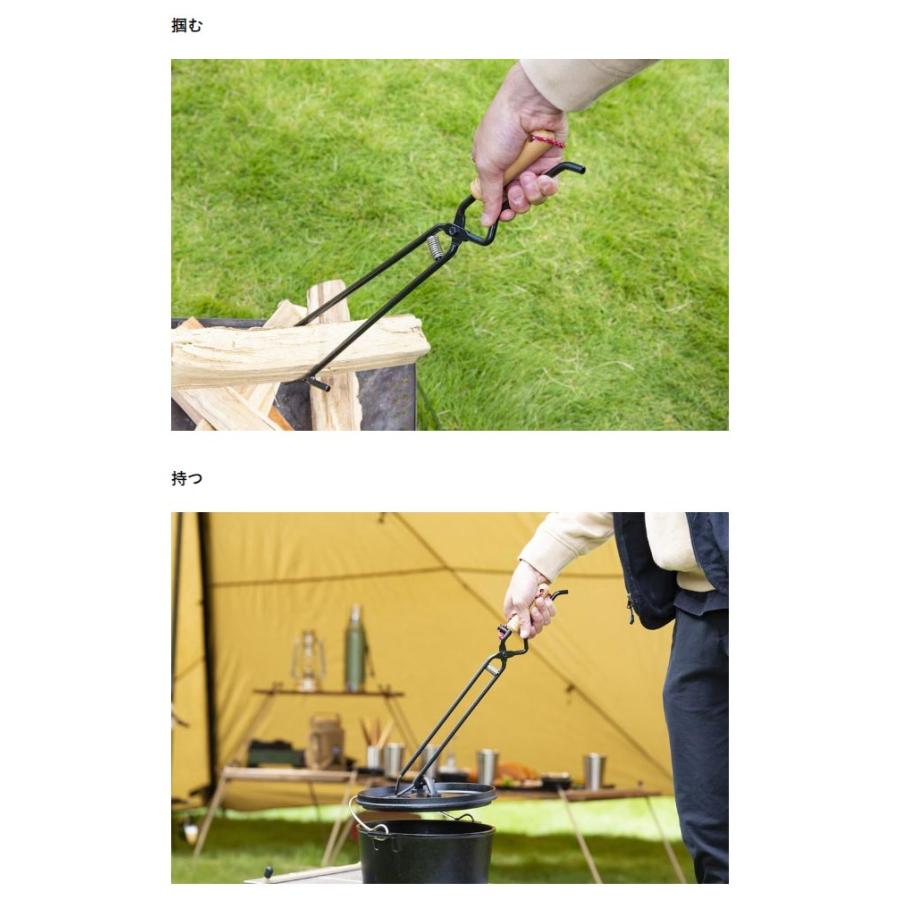 掴む

持つ