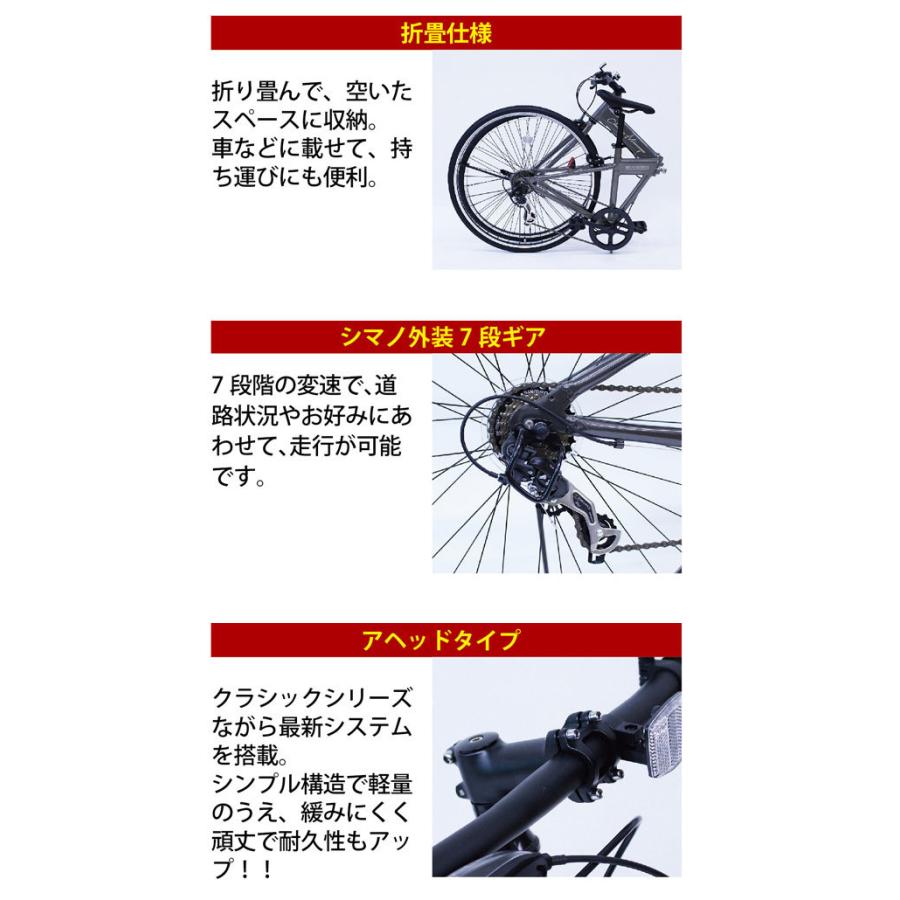 折畳仕様

折り畳んで、空いたスペースに収納。
車などに載せて、持ち運びにも便利。

シマノ外装７段ギア

７段階の変速で、道路状況やお好みにあわせて、走行が可能です。

アヘッドタイプ

クラシックシリーズながら最新システムを搭載。
シンプル構造で軽量のうえ、緩みにくく頑丈で耐久性もアップ！！