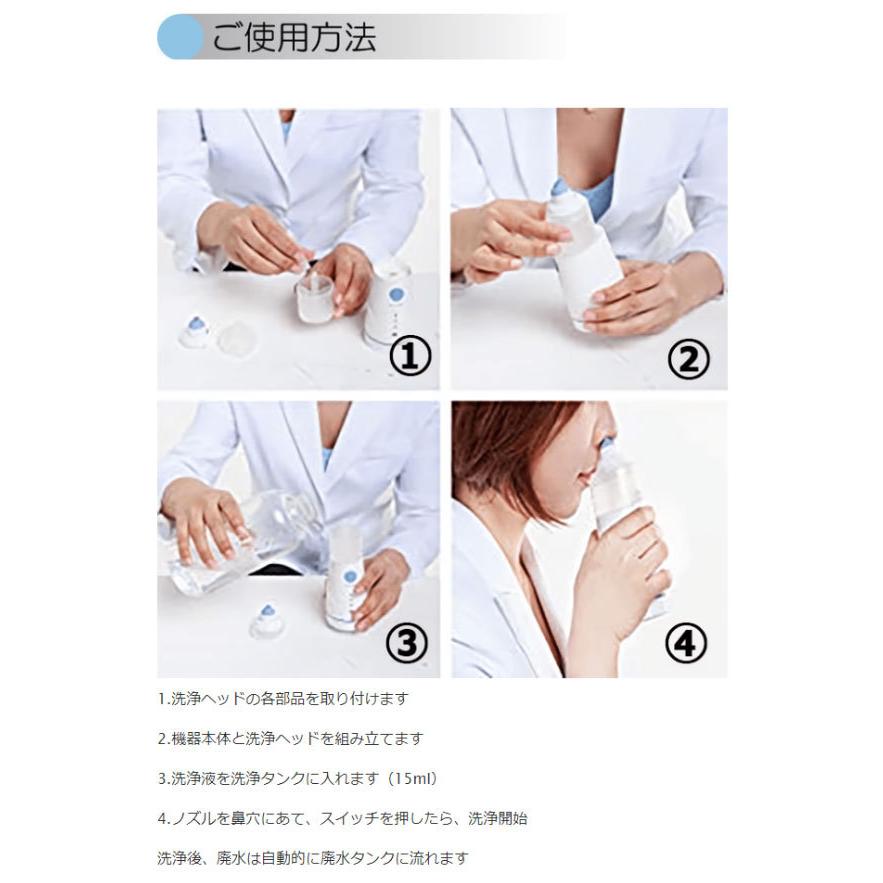 ご使用方法

①

②

③

④

1.洗浄ヘッドの各部品を取り付けます

2.機器本体と洗浄ヘッドを組み立てます

3.洗浄液を洗浄タンクに入れます（15ml）

4.ノズルを鼻穴にあて、スイッチを押したら、洗浄開始

洗浄後、廃水は自動的に廃水タンクに流れます