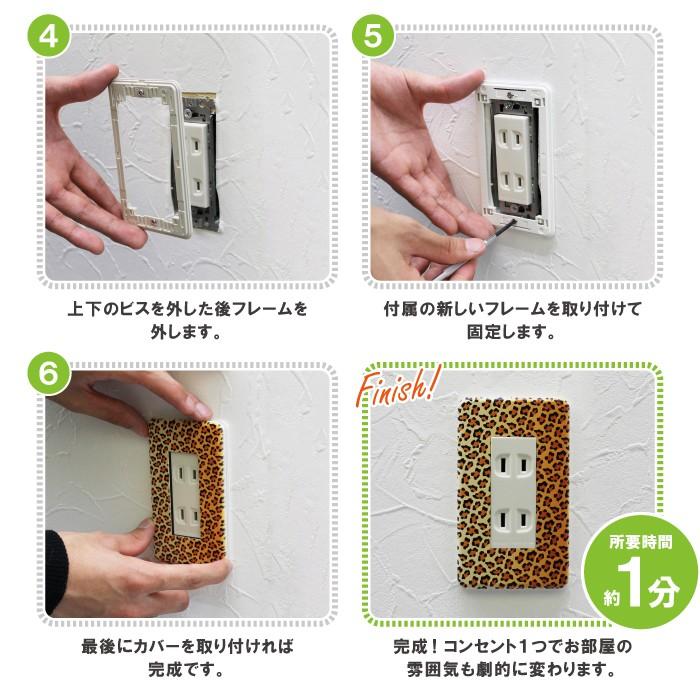 4

上下のビスを外した後フレームを外します。

5

付属の新しいフレームを取り付けて固定します。

6

最後にカバーを取り付ければ完成です。

Finish!

所要時間
約1分

完成！コンセント1つでお部屋の雰囲気も劇的に変わります。