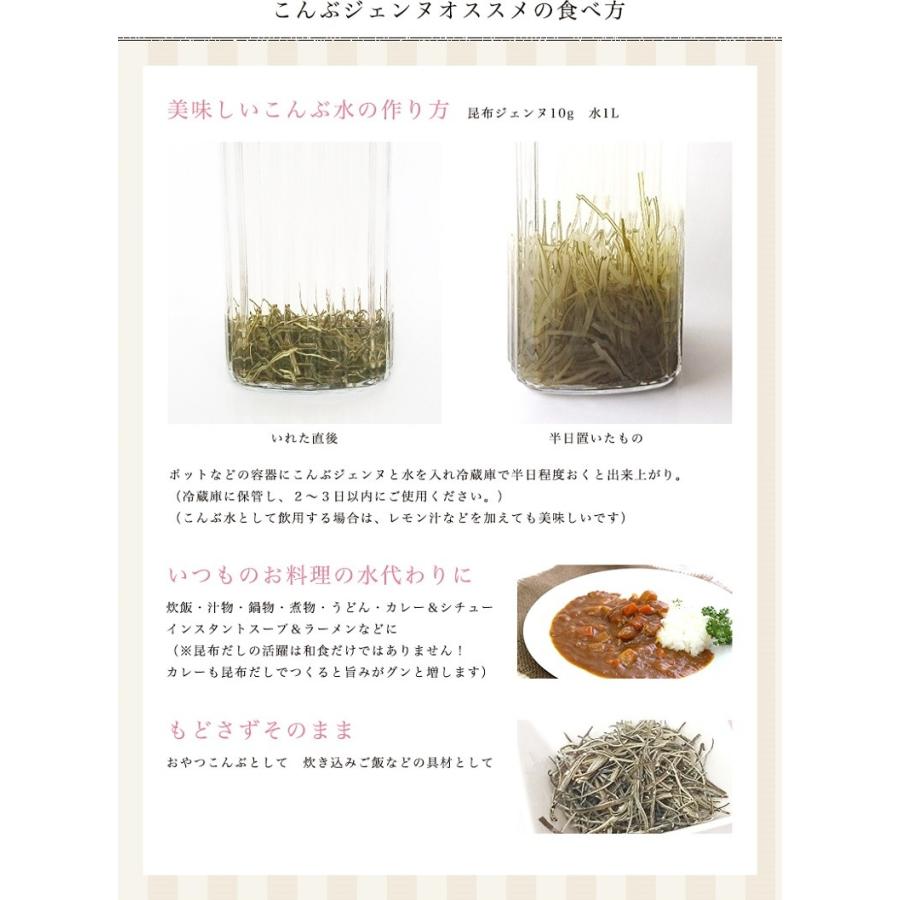 こんぶジェンヌオススメの食べ方

美味しいこんぶ水の作り方 昆布ジェンヌ10g 水1L

いれた直後

半日置いたもの

ポットなどの容器にこんぶジェンヌと水を入れ冷蔵庫で半日程度おくと出来上がり。
（冷蔵庫に保管し、２〜３日以内にご使用ください。）
（こんぶ水として飲用する場合は、レモン汁などを加えても美味しいです）

いつものお料理の水代わりに

炊飯・汁物・鍋物・煮物・うどん・カレー＆シチュー
インスタントスープ＆ラーメンなどに
（※昆布だしの活躍は和食だけではありません！
カレーも昆布だしでつくると旨みがグンと増します）

もどさずそのまま

おやつこんぶとして　炊き込みご飯などの具材として