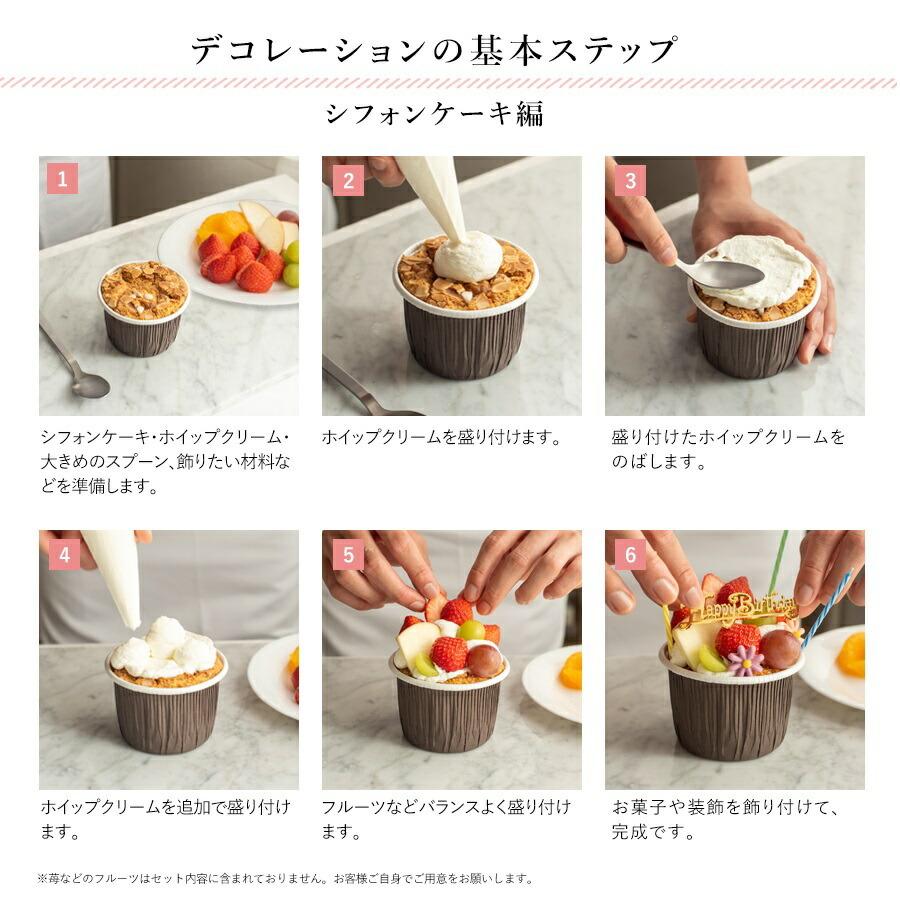 デコレーションの基本ステップ

シフォンケーキ編

1

シフォンケーキ・ホイップクリーム・大きめのスプーン、飾りたい材料などを準備します。

2

ホイップクリームを盛り付けます。

3

盛り付けたホイップクリームをのばします。

4

ホイップクリームを追加で盛り付けます。

5

フルーツなどバランスよく盛り付けます。

6

Happy Birthday

お菓子や装飾を飾り付けて、完成です。

※苺などのフルーツはセット内容に含まれておりません。お客様ご自身でご用意をお願いします。