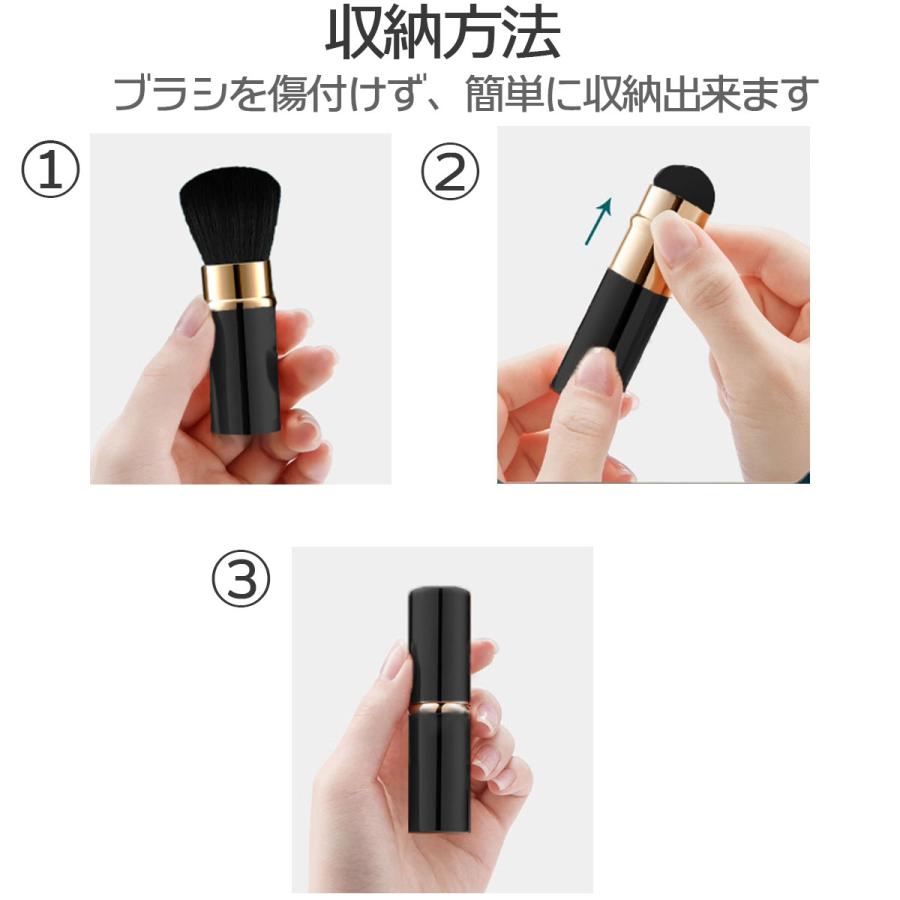 収納方法

ブラシを傷付けず、簡単に収納出来ます

①

②

③