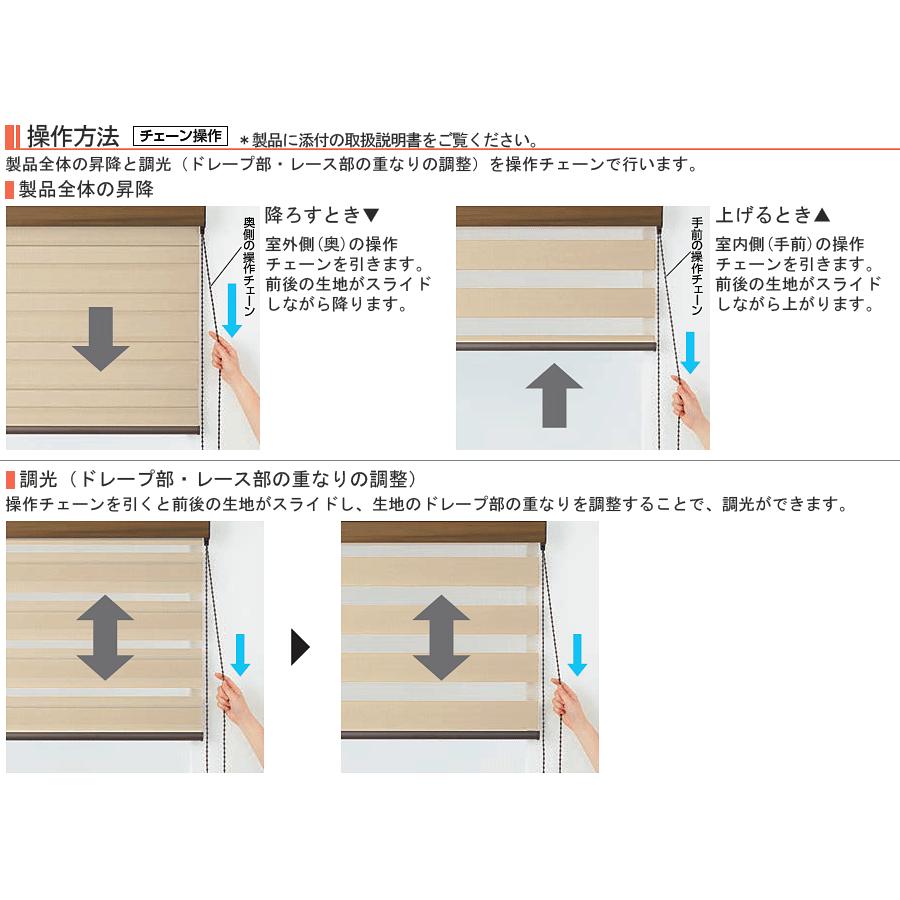 操作方法 チェーン操作 ＊製品に添付の取扱説明書をご覧ください。

製品全体の昇降と調光（ドレープ部・レース部の重なりの調整）を操作チェーンで行います。

製品全体の昇降

奥側の操作チェーン

降ろすとき▼
室外側（奥）の操作チェーンを引きます。前後の生地がスライドしながら降ります。

手前の操作チェーン

上げるとき▲
室内側（手前）の操作チェーンを引きます。前後の生地がスライドしながら上がります。

調光（ドレープ部・レース部の重なりの調整）

操作チェーンを引くと前後の生地がスライドし、生地のドレープ部の重なりを調整することで、調光ができます。