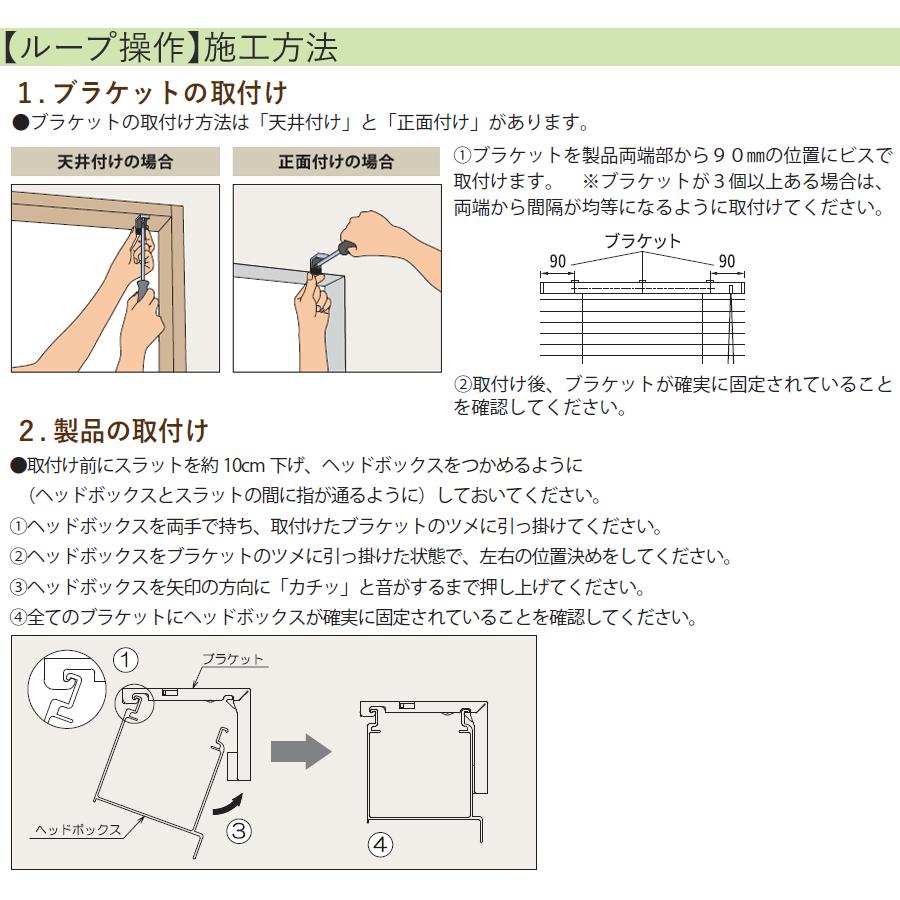 【ループ操作】施工方法

1. ブラケットの取付け

●ブラケットの取付け方法は「天井付け」と「正面付け」があります。

天井付けの場合

正面付けの場合

①ブラケットを製品両端部から９０㎜の位置にビスで取付けます。　※ブラケットが３個以上ある場合は、両端から間隔が均等になるように取付けてください。

ブラケット

90

90

②取付け後、ブラケットが確実に固定されていることを確認してください。

2. 製品の取付け

●取付け前にスラットを約 10cm 下げ、ヘッドボックスをつかめるように（ヘッドボックスとスラットの間に指が通るように）しておいてください。

①ヘッドボックスを両手で持ち、取付けたブラケットのツメに引っ掛けてください。

②ヘッドボックスをブラケットのツメに引っ掛けた状態で、左右の位置決めをしてください。

③ヘッドボックスを矢印の方向に「カチッ」と音がするまで押し上げてください。

④全てのブラケットにヘッドボックスが確実に固定されていることを確認してください。

①

ブラケット

ヘッドボックス

③

④