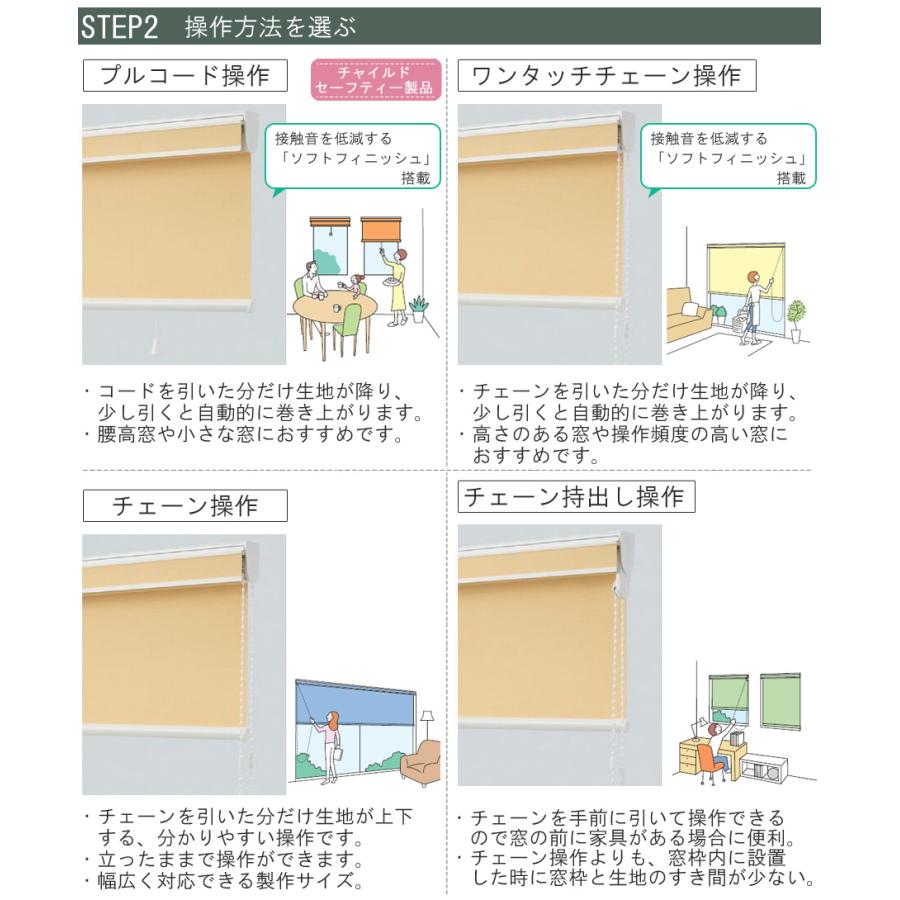 STEP2 操作方法を選ぶ

プルコード操作

チャイルドセーフティー製品

接触音を低減する「ソフトフィニッシュ」搭載

・コードを引いた分だけ生地が降り、少し引くと自動的に巻き上がります。
・腰高窓や小さな窓におすすめです。

ワンタッチチェーン操作

接触音を低減する「ソフトフィニッシュ」搭載

・チェーンを引いた分だけ生地が降り、少し引くと自動的に巻き上がります。
・高さのある窓や操作頻度の高い窓におすすめです。

チェーン操作

・チェーンを引いた分だけ生地が上下する、分かりやすい操作です。
・立ったままで操作ができます。
・幅広く対応できる製作サイズ。

チェーン持出し操作

・チェーンを手前に引いて操作できるので窓の前に家具がある場合に便利。
・チェーン操作よりも、窓枠内に設置した時に窓枠と生地のすき間が少ない。