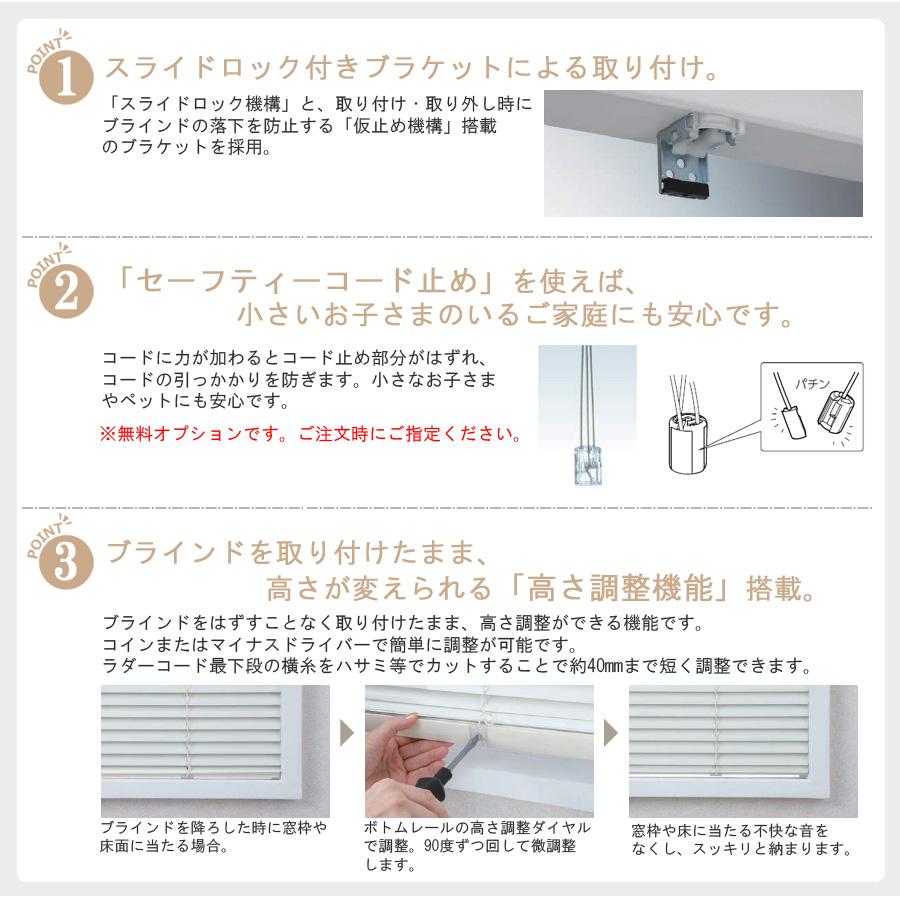 POINT 1 スライドロック付きブラケットによる取り付け。

「スライドロック機構」と、取り付け・取り外し時にブラインドの落下を防止する「仮止め機構」搭載のブラケットを採用。

POINT 2 「セーフティーコード止め」を使えば、
小さいお子さまのいるご家庭にも安心です。

コードに力が加わるとコード止め部分がはずれ、コードの引っかかりを防ぎます。小さなお子さまやペットにも安心です。

※無料オプションです。ご注文時にご指定ください。

パチン

POINT 3 ブラインドを取り付けたまま、
高さが変えられる「高さ調整機能」搭載。

ブラインドをはずすことなく取り付けたまま、高さ調整ができる機能です。
コインまたはマイナスドライバーで簡単に調整が可能です。
ラダーコード最下段の横糸をハサミ等でカットすることで約40mmまで短く調整できます。

ブラインドを降ろした時に窓枠や床面に当たる場合。

ボトムレールの高さ調整ダイヤルで調整。90度ずつ回して微調整します。

窓枠や床に当たる不快な音をなくし、スッキリと納まります。