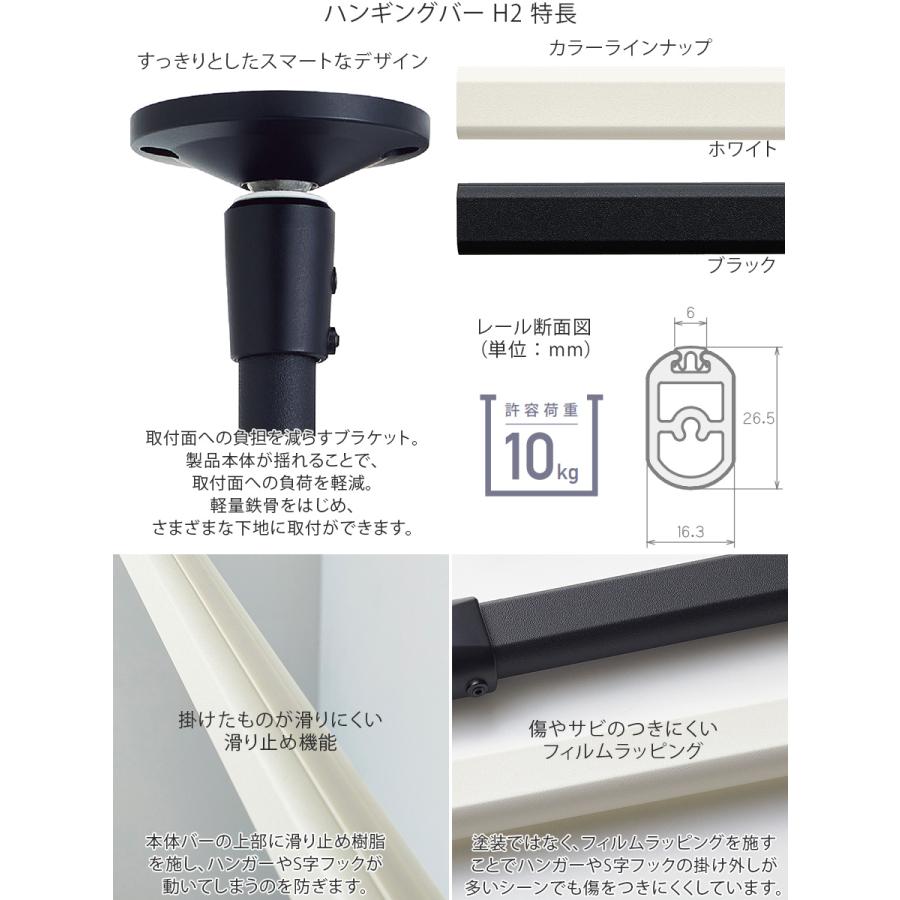 ハンギングバー H2 特長

すっきりとしたスマートなデザイン

取付面への負担を減らすブラケット。
製品本体が揺れることで、
取付面への負荷を軽減。
軽量鉄骨をはじめ、
さまざまな下地に取付ができます。

カラーラインナップ

ホワイト

ブラック

レール断面図
（単位：mm）

許容荷重
10kg

6

26.5

16.3

掛けたものが滑りにくい
滑り止め機能

本体バーの上部に滑り止め樹脂を施し、ハンガーやS字フックが動いてしまうのを防ぎます。

傷やサビのつきにくい
フィルムラッピング

塗装ではなく、フィルムラッピングを施すことでハンガーやS字フックの掛け外しが多いシーンでも傷をつきにくくしています。