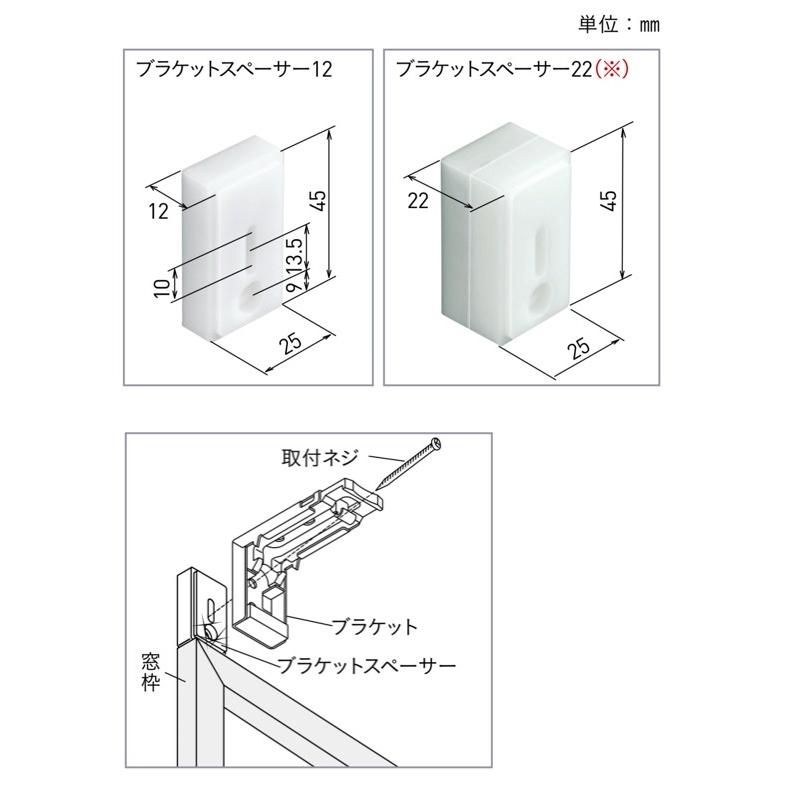 単位：mm

ブラケットスペーサー12

12

45

10

13.5

9

25

ブラケットスペーサー22(※)

22

45

25

取付ネジ

ブラケット

ブラケットスペーサー

窓枠