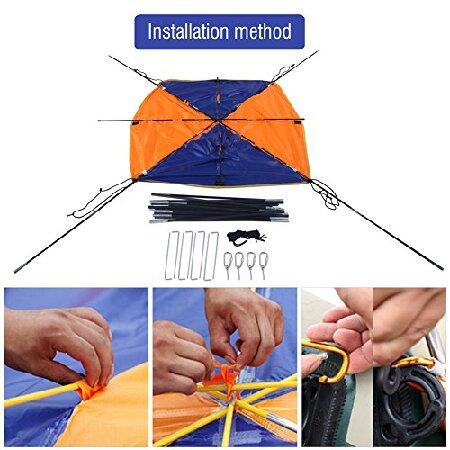 Installation method