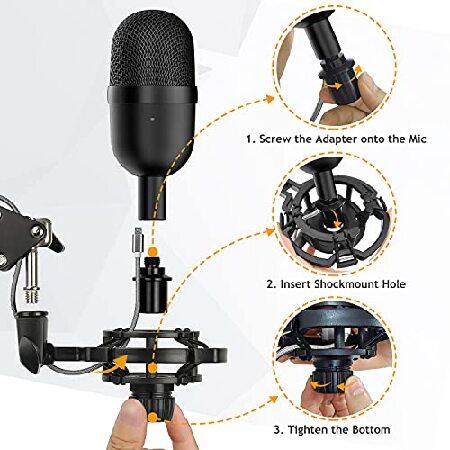 1. Screw the Adapter onto the Mic

2. Insert Shockmount Hole

3. Tighten the Bottom