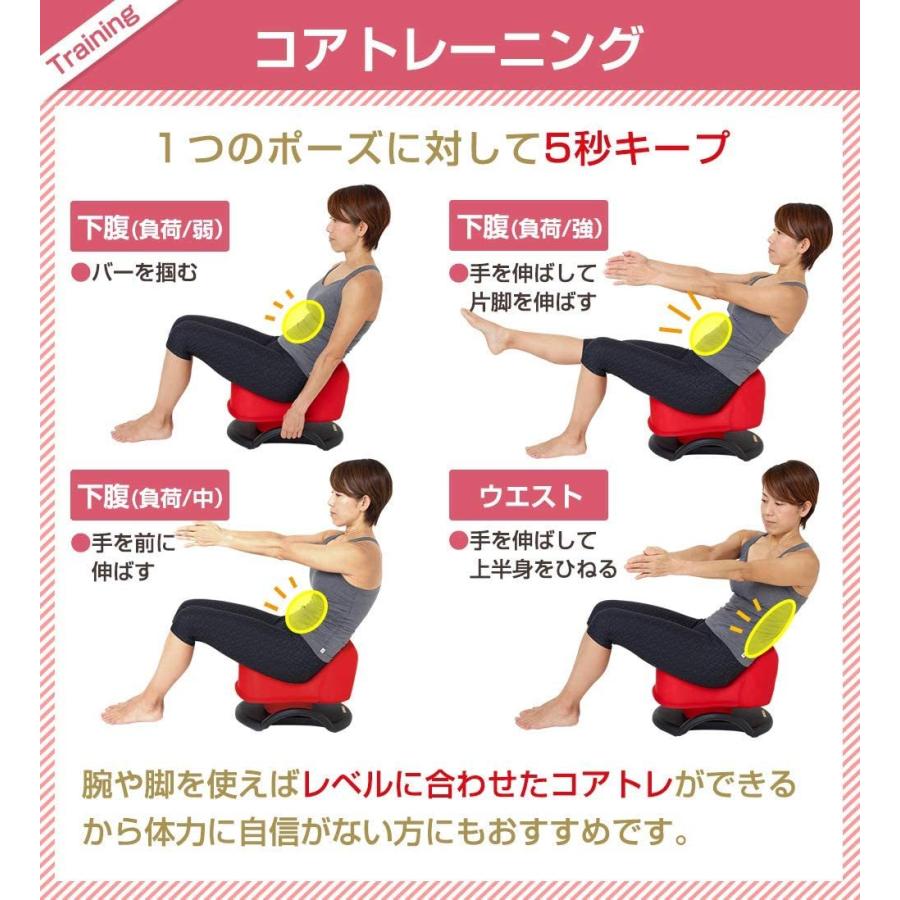 Training

コアトレーニング

１つのポーズに対して5秒キープ

下腹(負荷/弱)
●バーを掴む

下腹(負荷/強)
●手を伸ばして片脚を伸ばす

下腹(負荷/中)
●手を前に伸ばす

ウエスト
●手を伸ばして上半身をひねる

腕や脚を使えばレベルに合わせたコアトレができるから体力に自信がない方にもおすすめです。