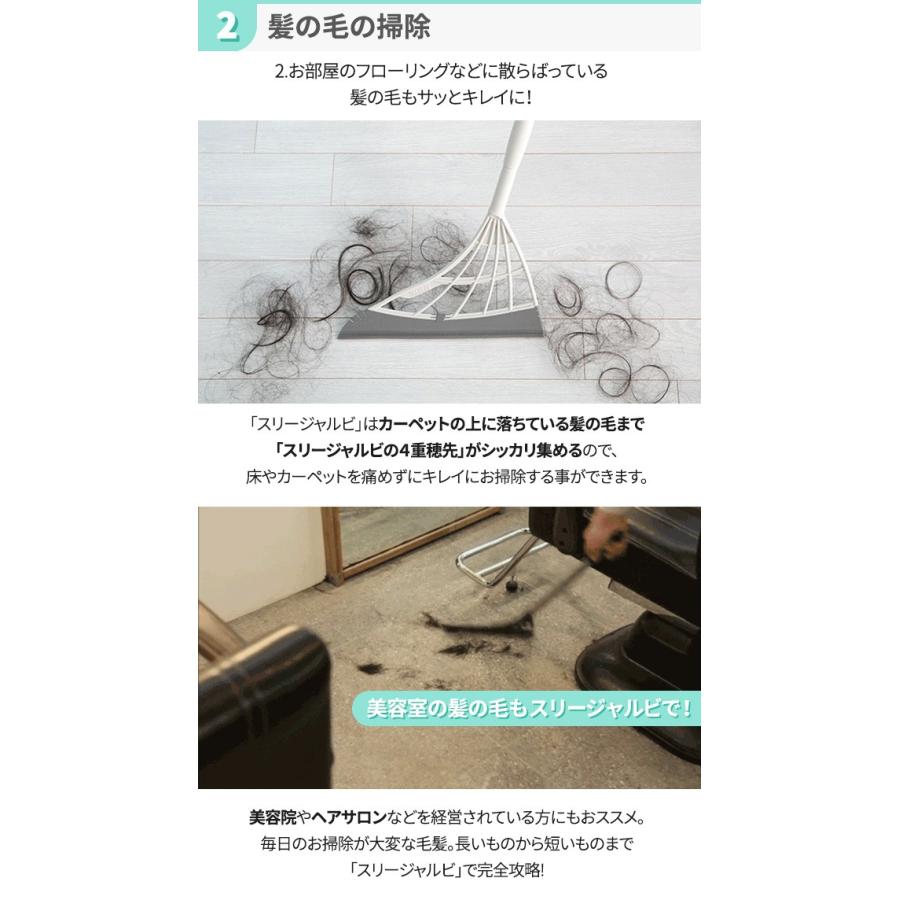 2 髪の毛の掃除

2.お部屋のフローリングなどに散らばっている髪の毛もサッとキレイに!

「スリージャルビ」はカーペットの上に落ちている髪の毛まで「スリージャルビの4重穂先」がシッカリ集めるので、床やカーペットを痛めずにキレイにお掃除する事ができます。

美容室の髪の毛もスリージャルビで!

美容院やヘアサロンなどを経営されている方にもおススメ。毎日のお掃除が大変な毛髪。長いものから短いものまで「スリージャルビ」で完全攻略!