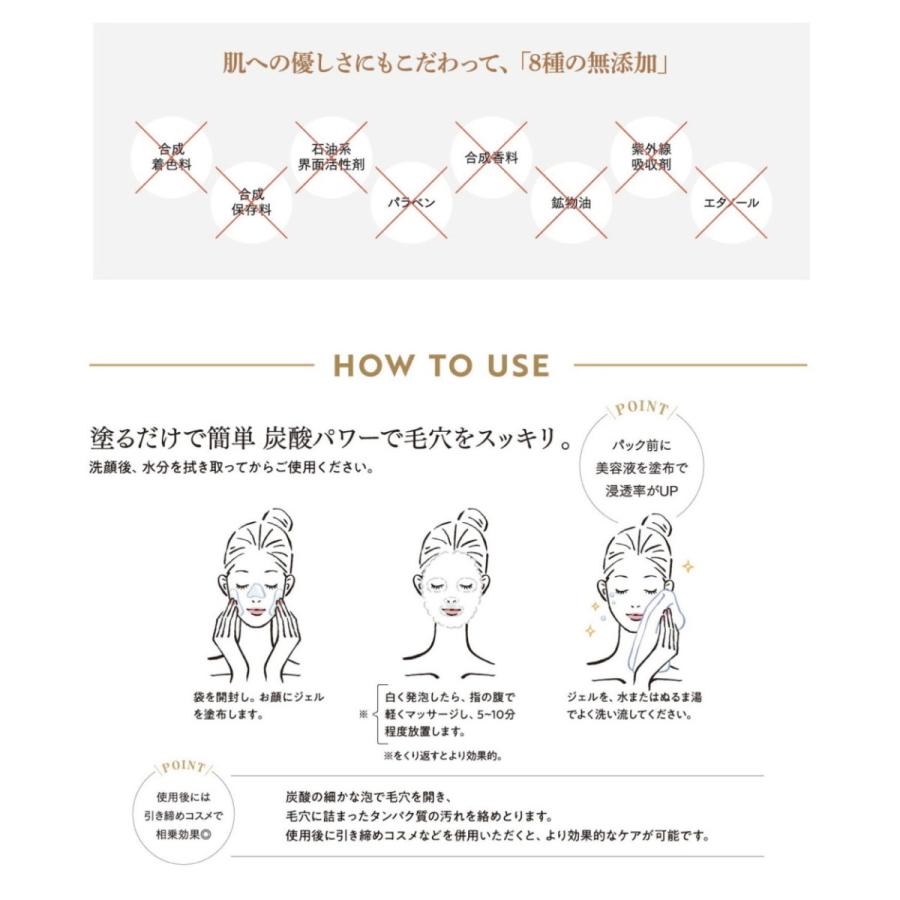 肌への優しさにもこだわって、「8種の無添加」

合成着色料

合成保存料

石油系界面活性剤

パラベン

合成香料

鉱物油

紫外線吸収剤

エタノール

HOW TO USE

塗るだけで簡単 炭酸パワーで毛穴をスッキリ。
洗顔後、水分を拭き取ってからご使用ください。

POINT
パック前に美容液を塗布で浸透率がUP

袋を開封し。お顔にジェルを塗布します。

※ 白く発泡したら、指の腹で軽くマッサージし、5~10分程度放置します。

※をくり返すとより効果的。

ジェルを、水またはぬるま湯でよく洗い流してください。

POINT
使用後には引き締めコスメで相乗効果◎

炭酸の細かな泡で毛穴を開き、
毛穴に詰まったタンパク質の汚れを絡めとります。
使用後に引き締めコスメなどを併用いただくと、より効果的なケアが可能です。