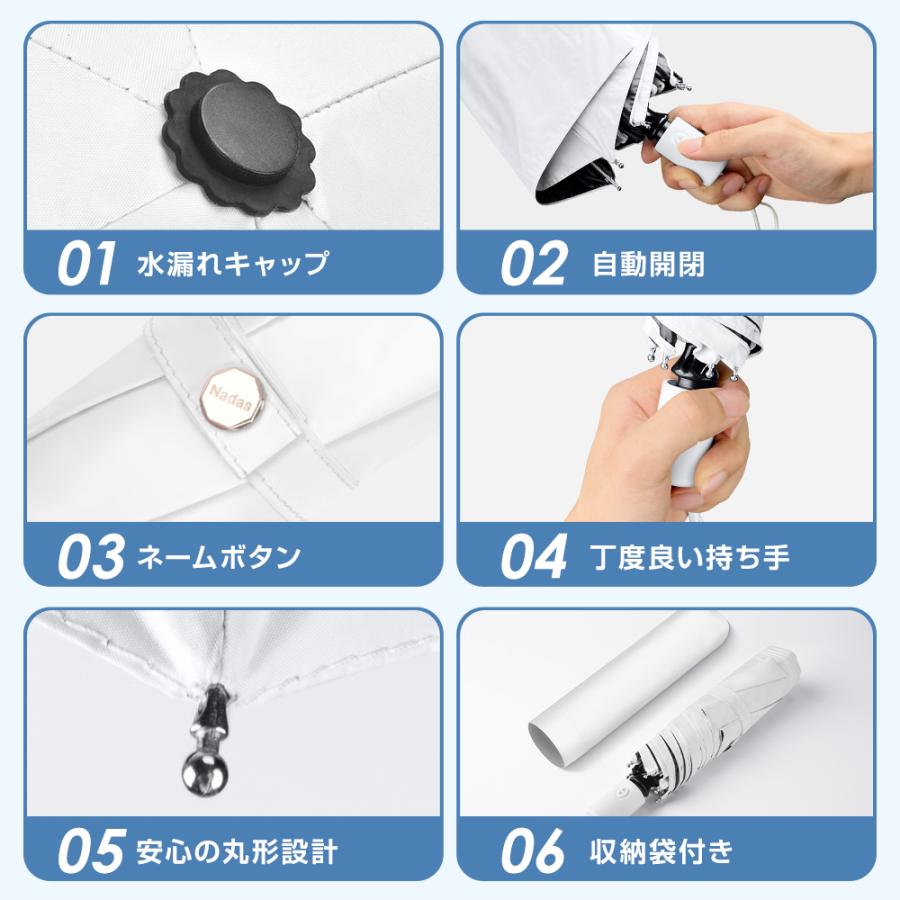 01 水漏れキャップ

02 自動開閉

Nadas

03 ネームボタン

04 丁度良い持ち手

05 安心の丸形設計

06 収納袋付き