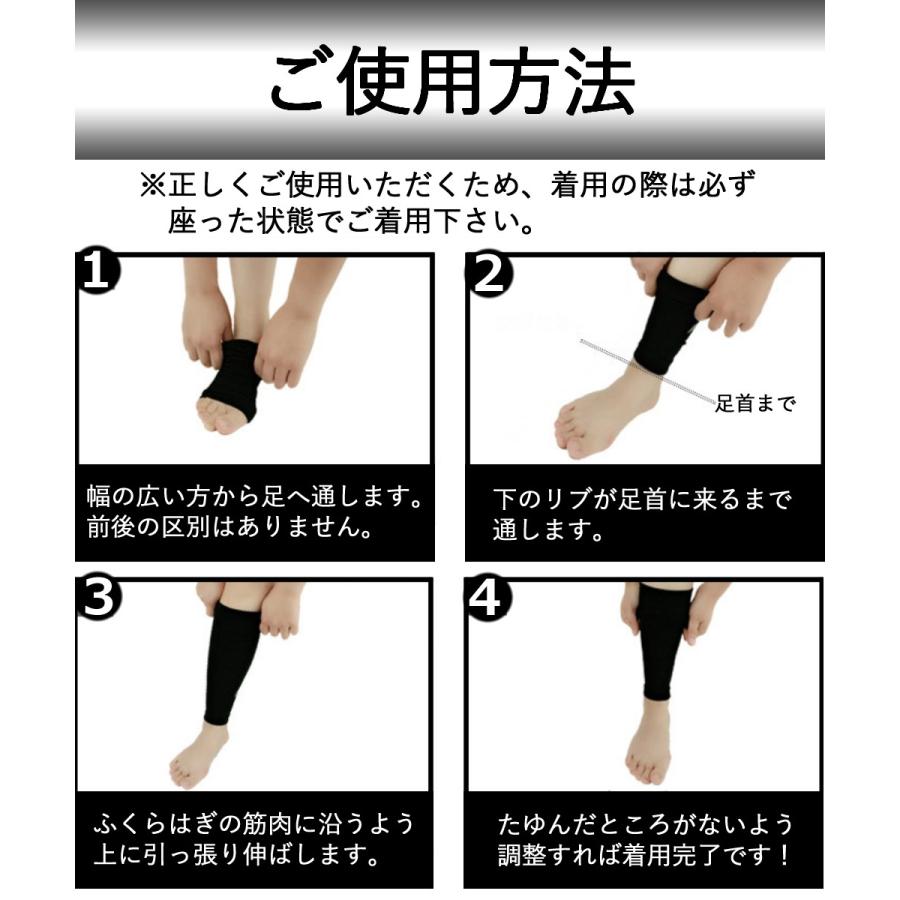 ご使用方法

※正しくご使用いただくため、着用の際は必ず座った状態でご着用下さい。

1

幅の広い方から足へ通します。前後の区別はありません。

2

足首まで

下のリブが足首に来るまで通します。

3

ふくらはぎの筋肉に沿うよう上に引っ張り伸ばします。

4

たゆんだところがないよう調整すれば着用完了です！