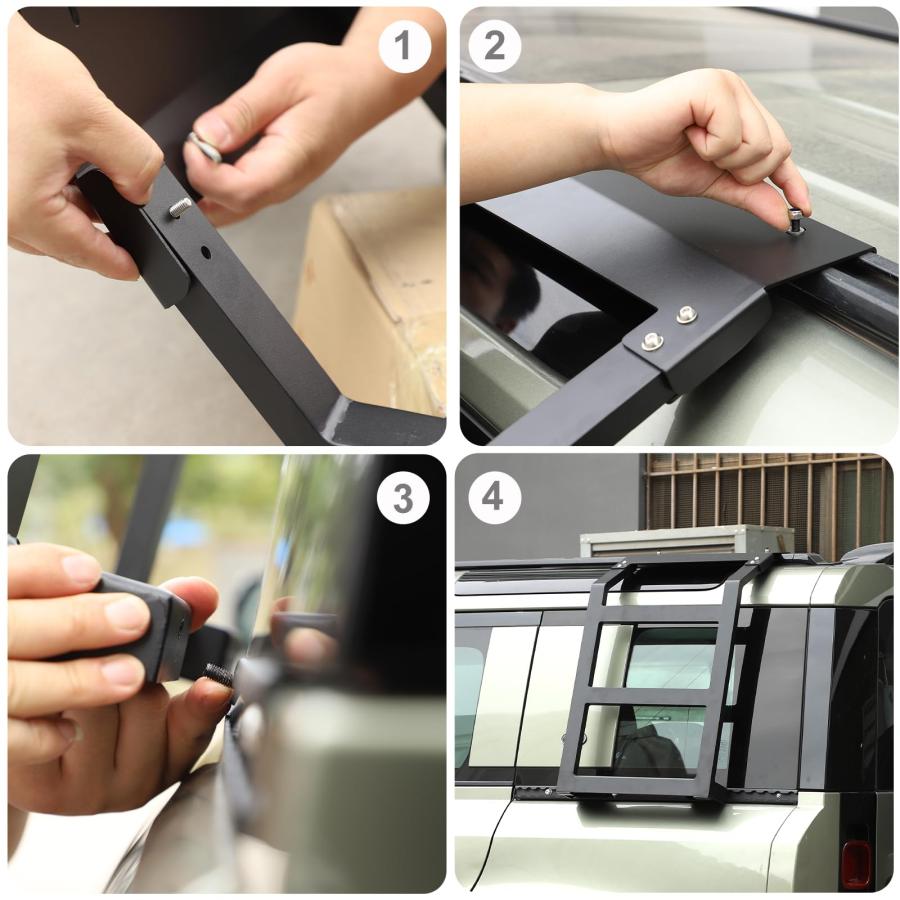 1
2
3
4