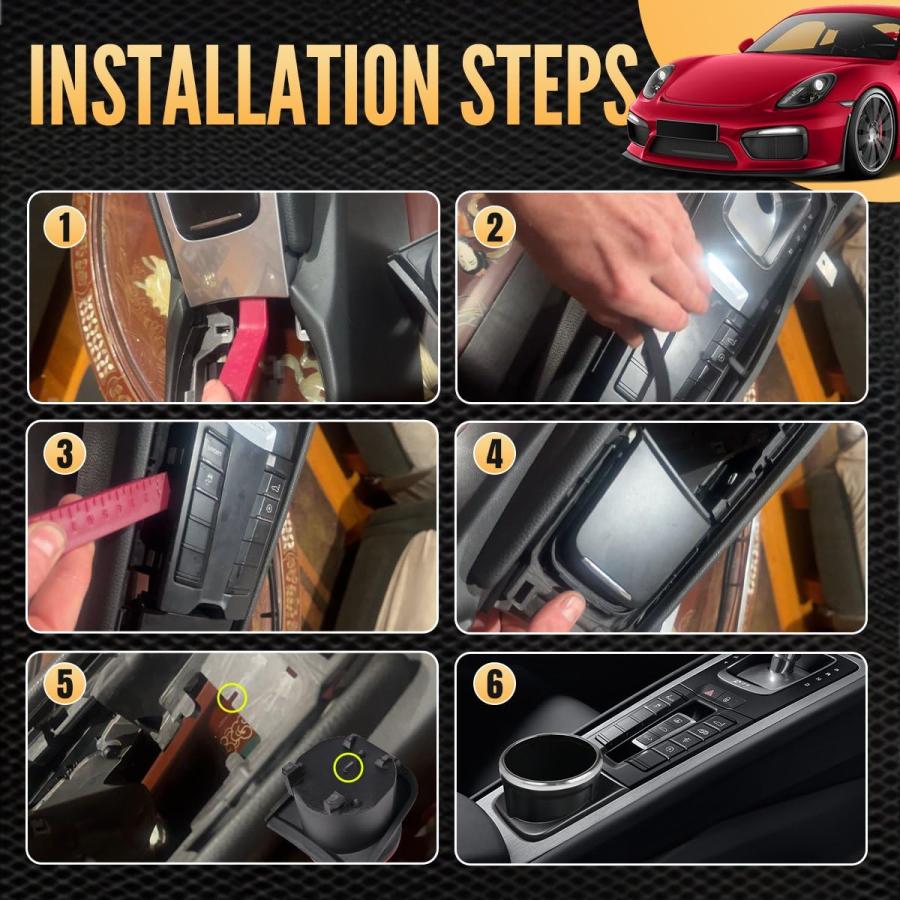 INSTALLATION STEPS

1

2

3

4

5

6