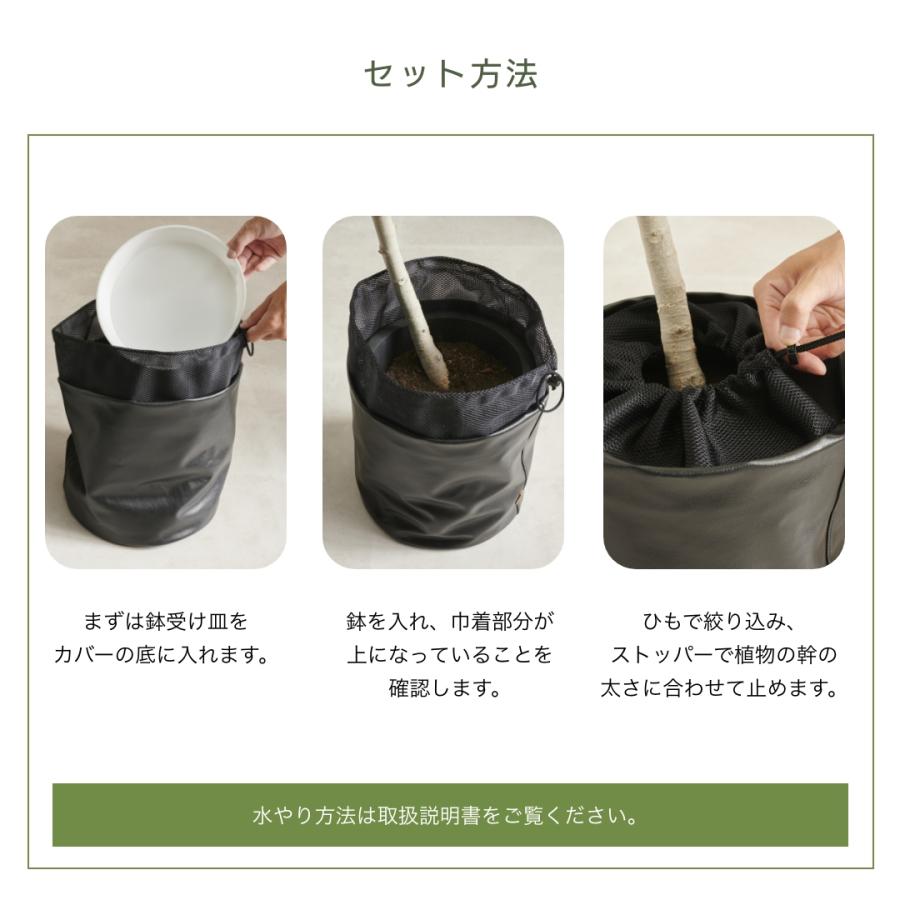 セット方法

まずは鉢受け皿をカバーの底に入れます。

鉢を入れ、巾着部分が上になっていることを確認します。

ひもで絞り込み、ストッパーで植物の幹の太さに合わせて止めます。

水やり方法は取扱説明書をご覧ください。