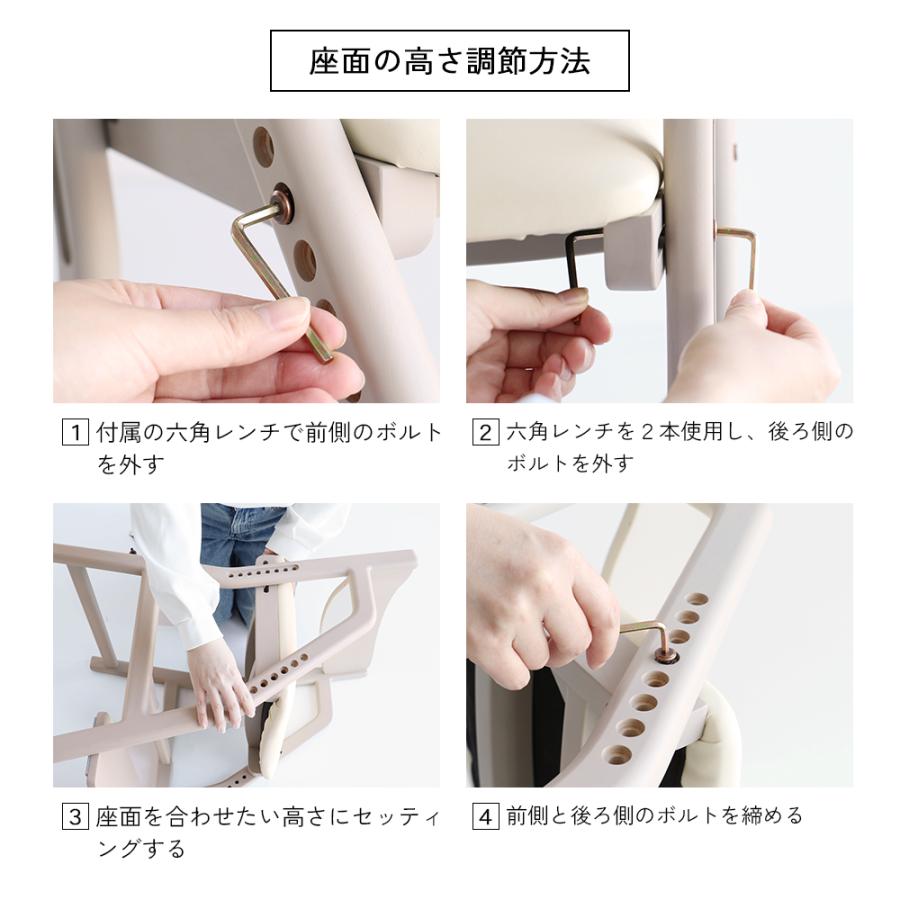 座面の高さ調節方法

1 付属の六角レンチで前側のボルトを外す

2 六角レンチを２本使用し、後ろ側のボルトを外す

3 座面を合わせたい高さにセッティングする

4 前側と後ろ側のボルトを締める