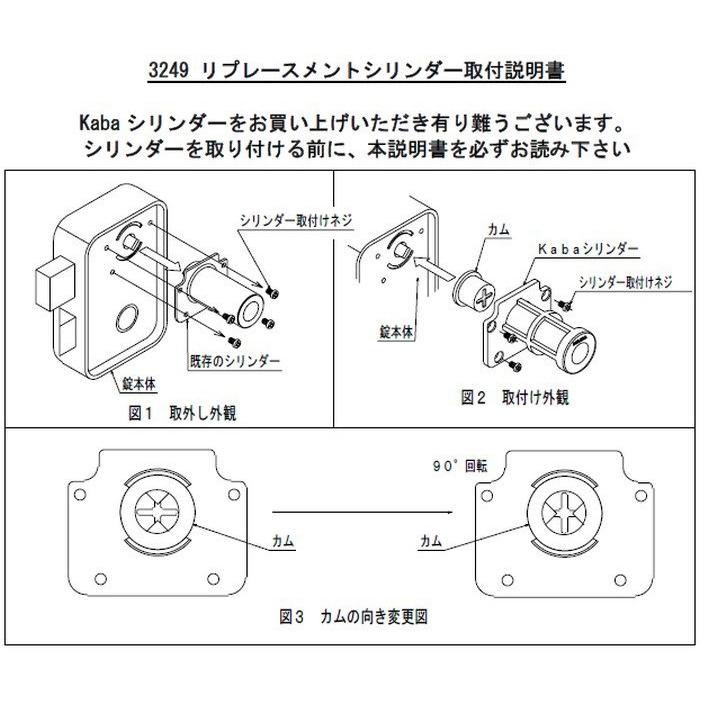 3249 リプレースメントシリンダー取付説明書

Kaba シリンダーをお買い上げいただき有り難うございます。
シリンダーを取り付ける前に、本説明書を必ずお読み下さい

シリンダー取付けネジ

既存のシリンダー

錠本体

図1　取外し外観

カム

Kabaシリンダー

シリンダー取付けネジ

錠本体

図2　取付け外観

90°回転

カム

カム

図3　カムの向き変更図